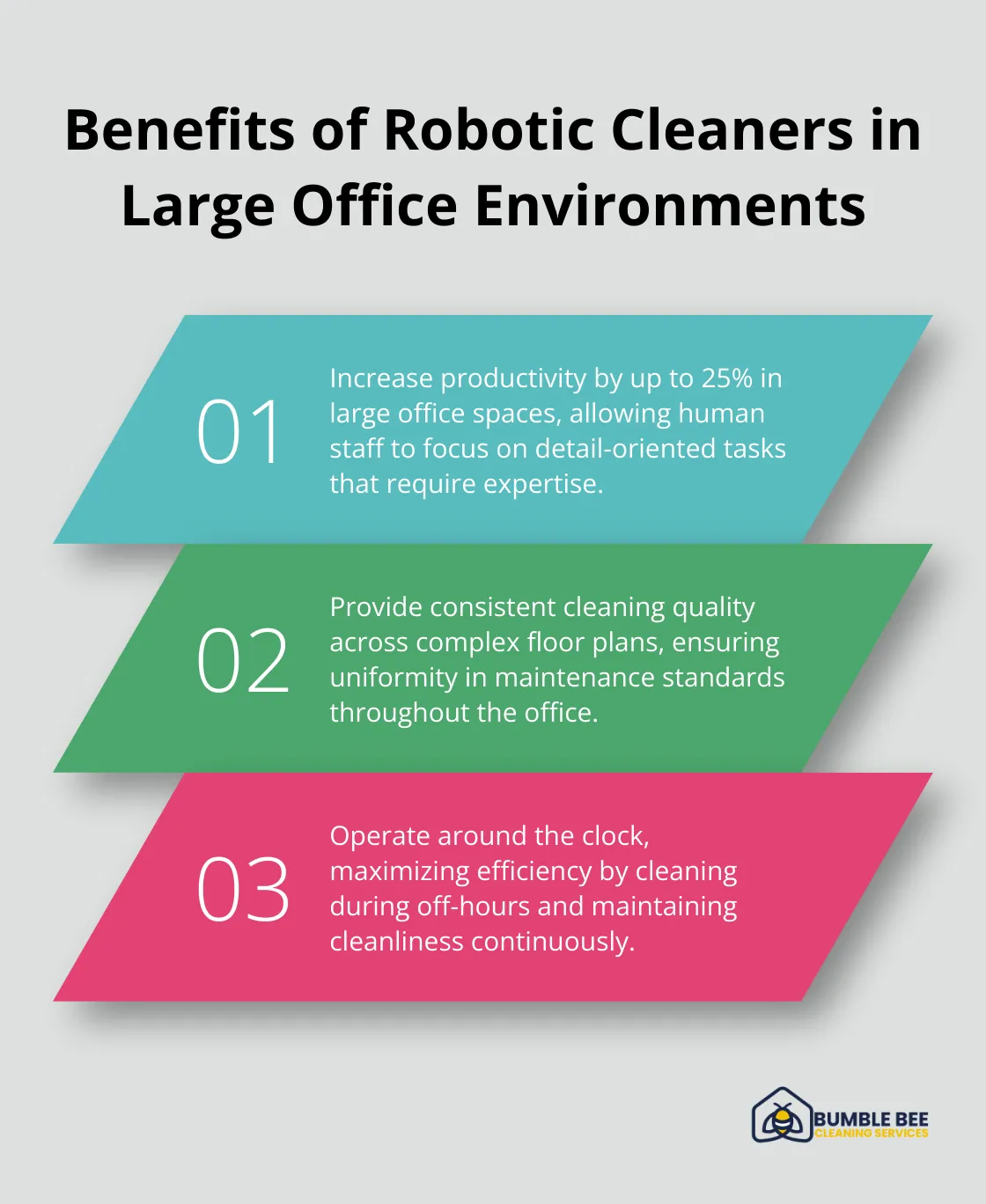 Benefits of Robotic Cleaners in Large Office Environments

01

Increase productivity by up to 25% in large office spaces, allowing human staff to focus on detail-oriented tasks that require expertise.

02

Provide consistent cleaning quality across complex floor plans, ensuring uniformity in maintenance standards throughout the office.

03

Operate around the clock, maximizing efficiency by cleaning during off-hours and maintaining cleanliness continuously.

BUMBLE BEE
CLEANING SERVICES