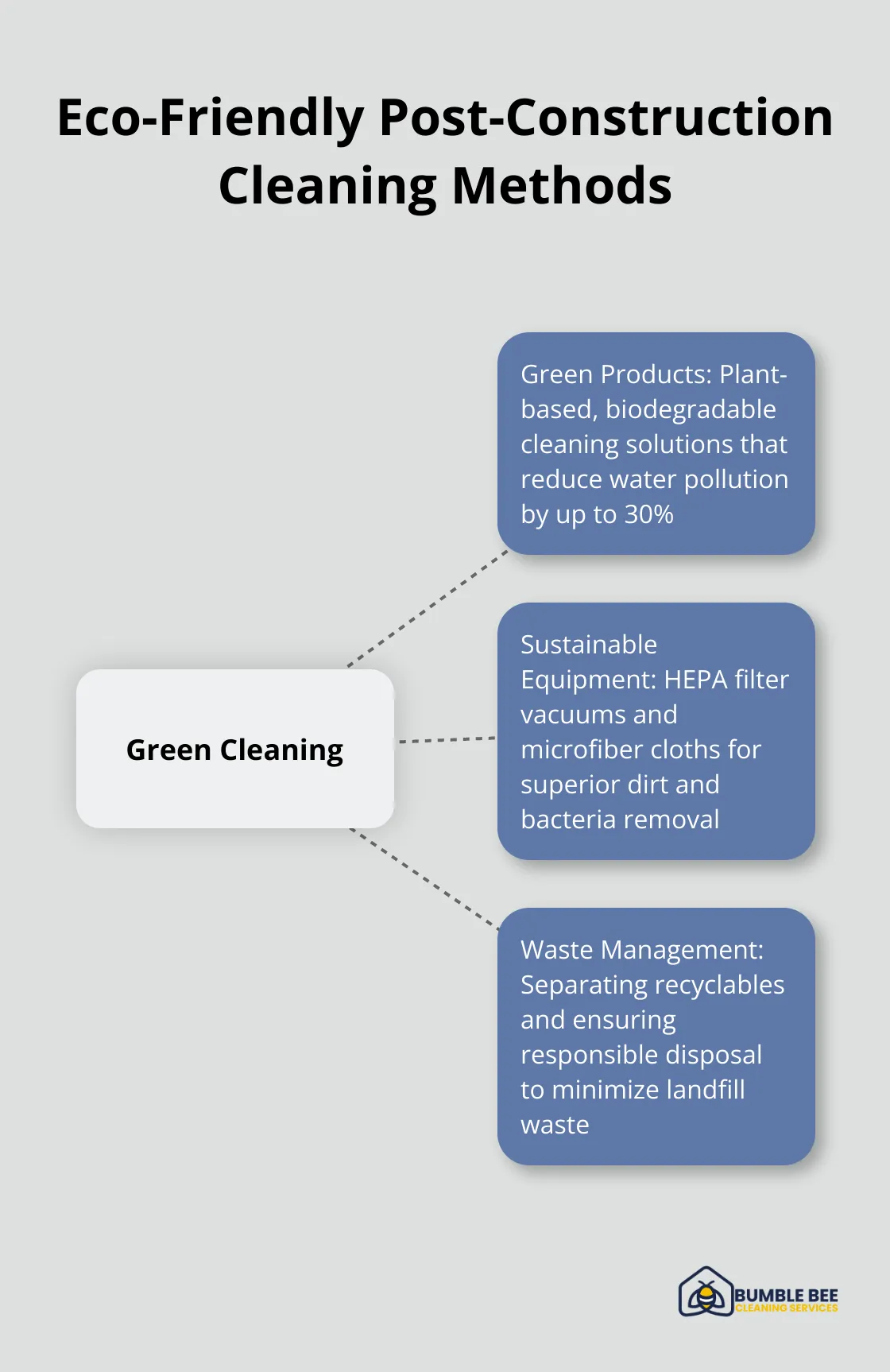 Eco-Friendly Post-Construction Cleaning Methods

Green Cleaning

Green Products: Plant-based, biodegradable cleaning solutions that reduce water pollution by up to 30%

Sustainable Equipment: HEPA filter vacuums and microfiber cloths for superior dirt and bacteria removal

Waste Management: Separating recyclables and ensuring responsible disposal to minimize landfill waste

BUMBLE BEE
CLEANING SERVICES