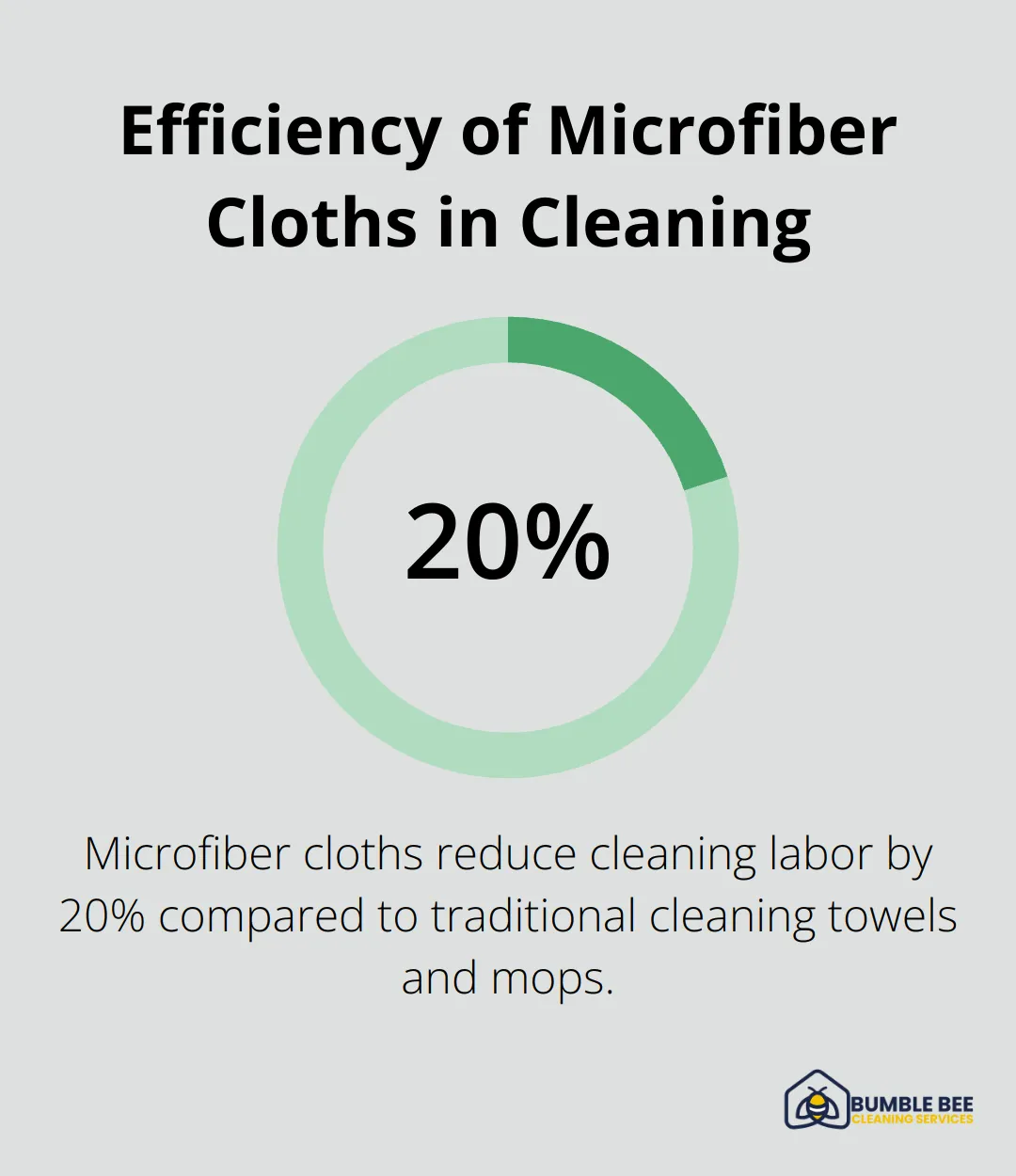 Efficiency of Microfiber Cloths in Cleaning

20%

Microfiber cloths reduce cleaning labor by 20% compared to traditional cleaning towels and mops.

BUMBLE BEE
CLEANING SERVICES