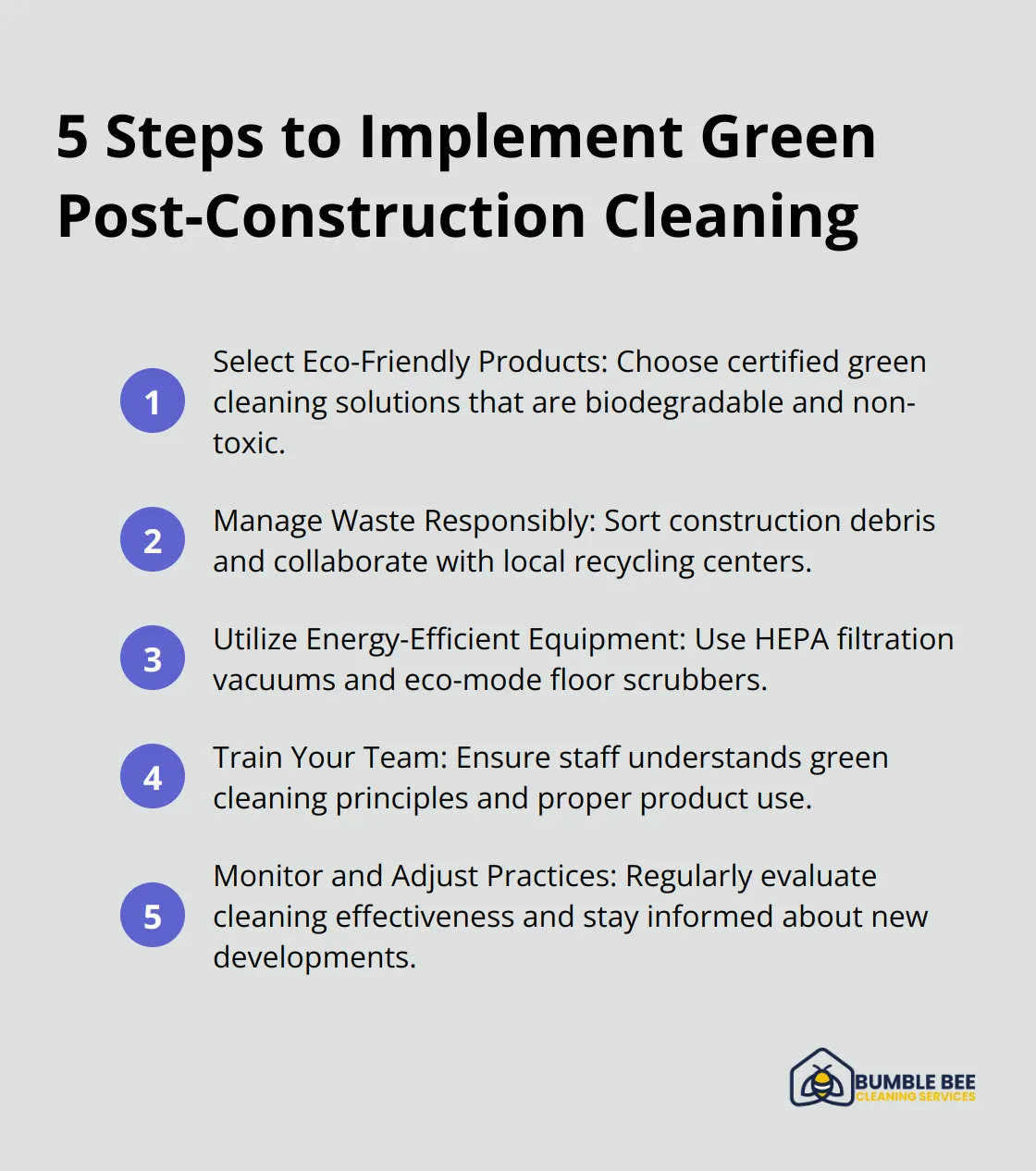 5 Steps to Implement Green Post-Construction Cleaning

1

Select Eco-Friendly Products: Choose certified green cleaning solutions that are biodegradable and non-toxic.

2

Manage Waste Responsibly: Sort construction debris and collaborate with local recycling centers.

3

Utilize Energy-Efficient Equipment: Use HEPA filtration vacuums and eco-mode floor scrubbers.

4

Train Your Team: Ensure staff understands green cleaning principles and proper product use.

5

Monitor and Adjust Practices: Regularly evaluate cleaning effectiveness and stay informed about new developments.

BUMBLE BEE
CLEANING SERVICES