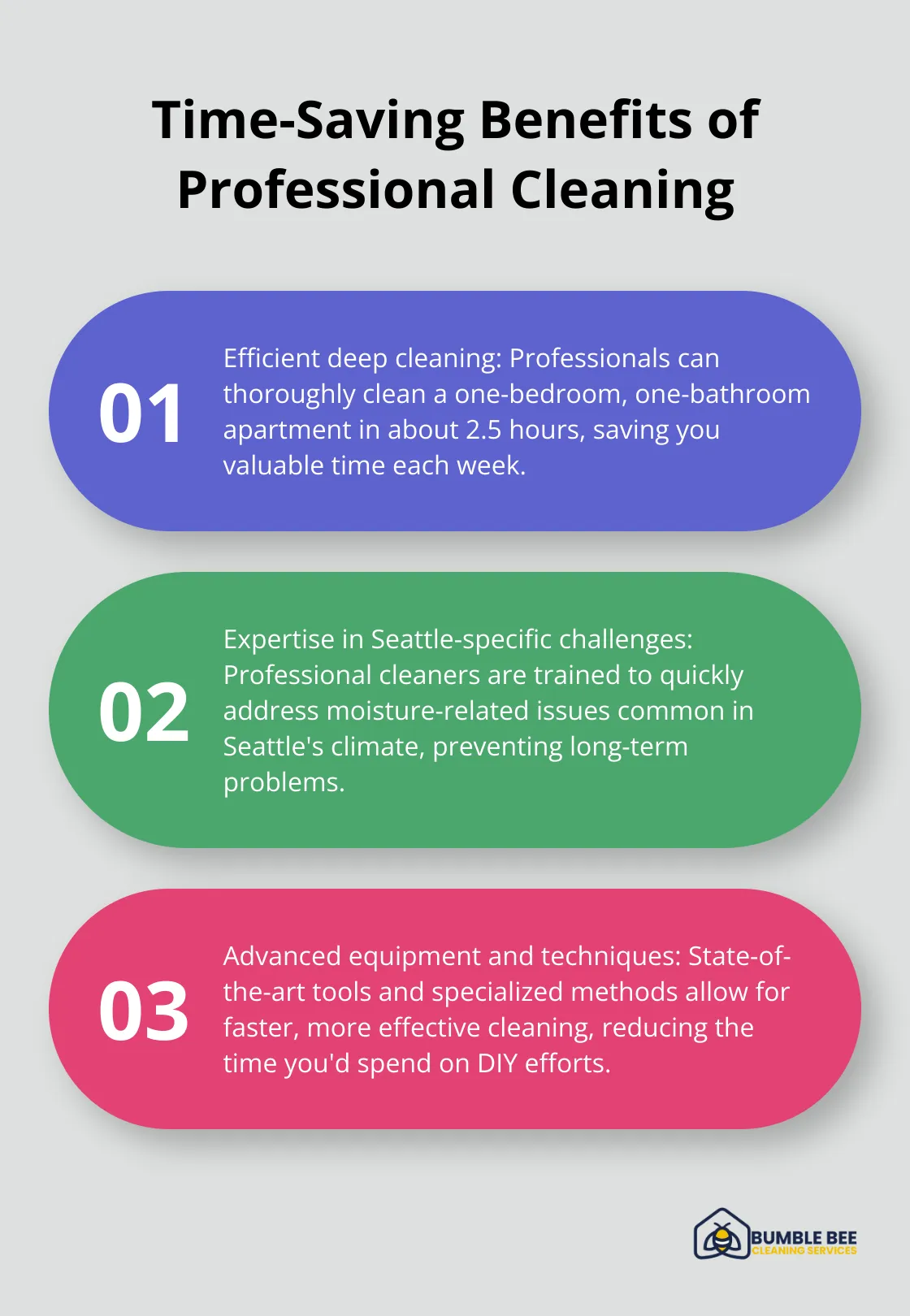 Time-Saving Benefits of Professional Cleaning

01

Efficient deep cleaning: Professionals can thoroughly clean a one-bedroom, one-bathroom apartment in about 2.5 hours, saving you valuable time each week.

02

Expertise in Seattle-specific challenges: Professional cleaners are trained to quickly address moisture-related issues common in Seattle's climate, preventing long-term problems.

03

Advanced equipment and techniques: State-of-the-art tools and specialized methods allow for faster, more effective cleaning, reducing the time you'd spend on DIY efforts.

BUMBLE BEE
CLEANING SERVICES