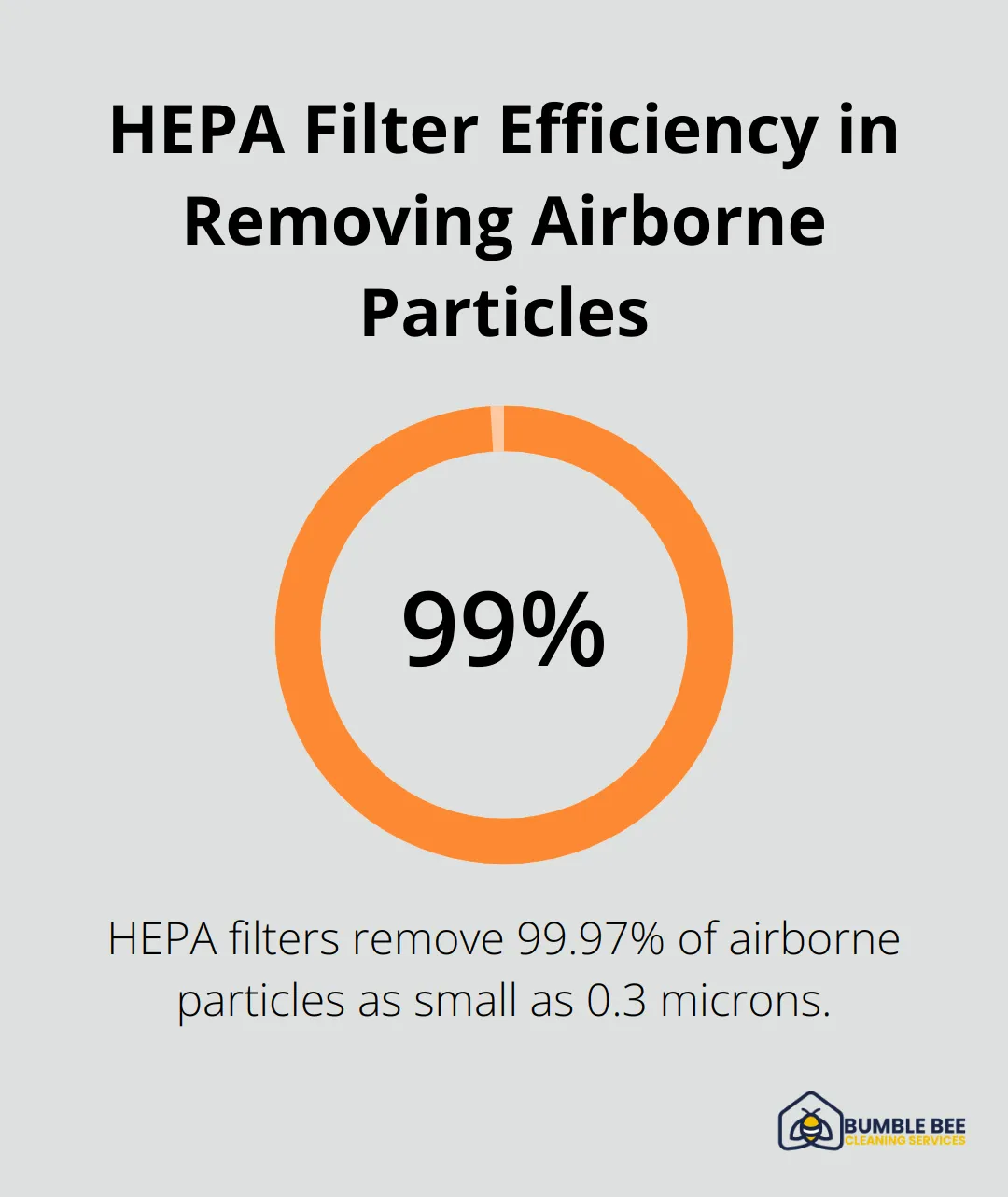 HEPA Filter Efficiency in Removing Airborne Particles

99%

HEPA filters remove 99.97% of airborne particles as small as 0.3 microns.

BUMBLE BEE
CLEANING SERVICES