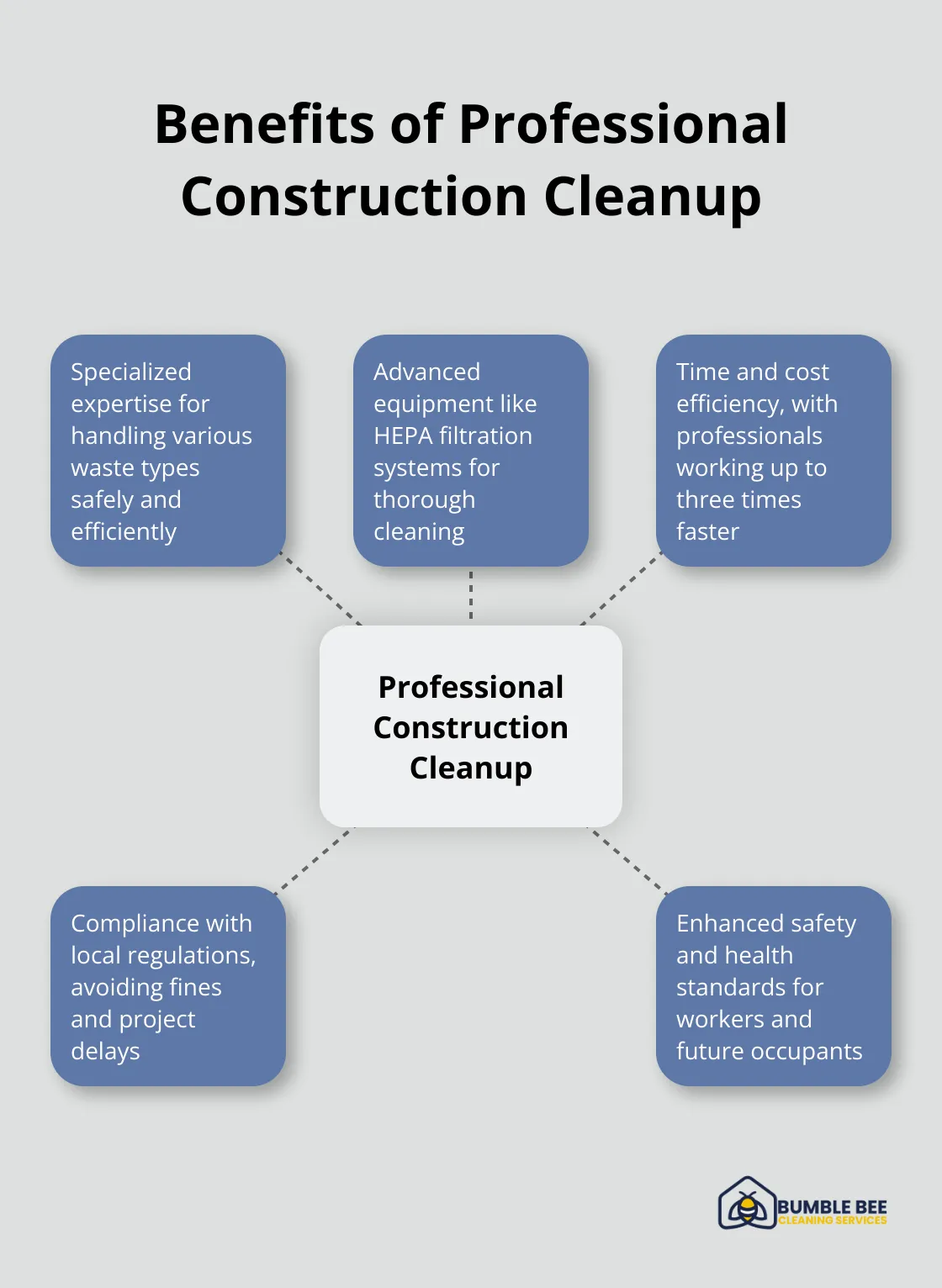 Benefits of Professional Construction Cleanup

Specialized expertise for handling various waste types safely and efficiently

Advanced equipment like HEPA filtration systems for thorough cleaning

Time and cost efficiency, with professionals working up to three times faster

Professional Construction Cleanup

Compliance with local regulations, avoiding fines and project delays

Enhanced safety and health standards for workers and future occupants

BUMBLE BEE
CLEANING SERVICES