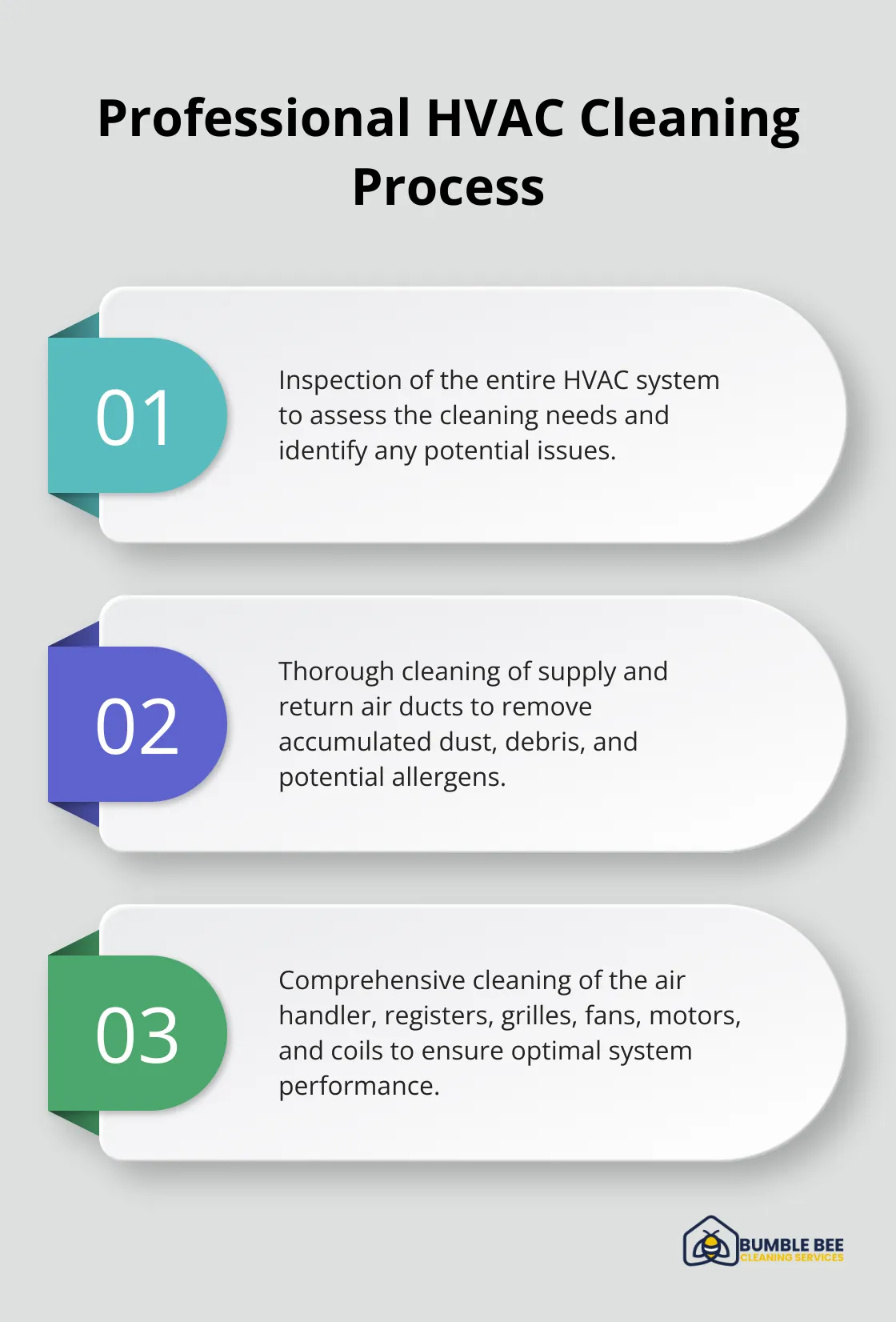 Professional HVAC Cleaning Process

01

Inspection of the entire HVAC system to assess the cleaning needs and identify any potential issues.

02

Thorough cleaning of supply and return air ducts to remove accumulated dust, debris, and potential allergens.

03

Comprehensive cleaning of the air handler, registers, grilles, fans, motors, and coils to ensure optimal system performance.

BUMBLE BEE
CLEANING SERVICES