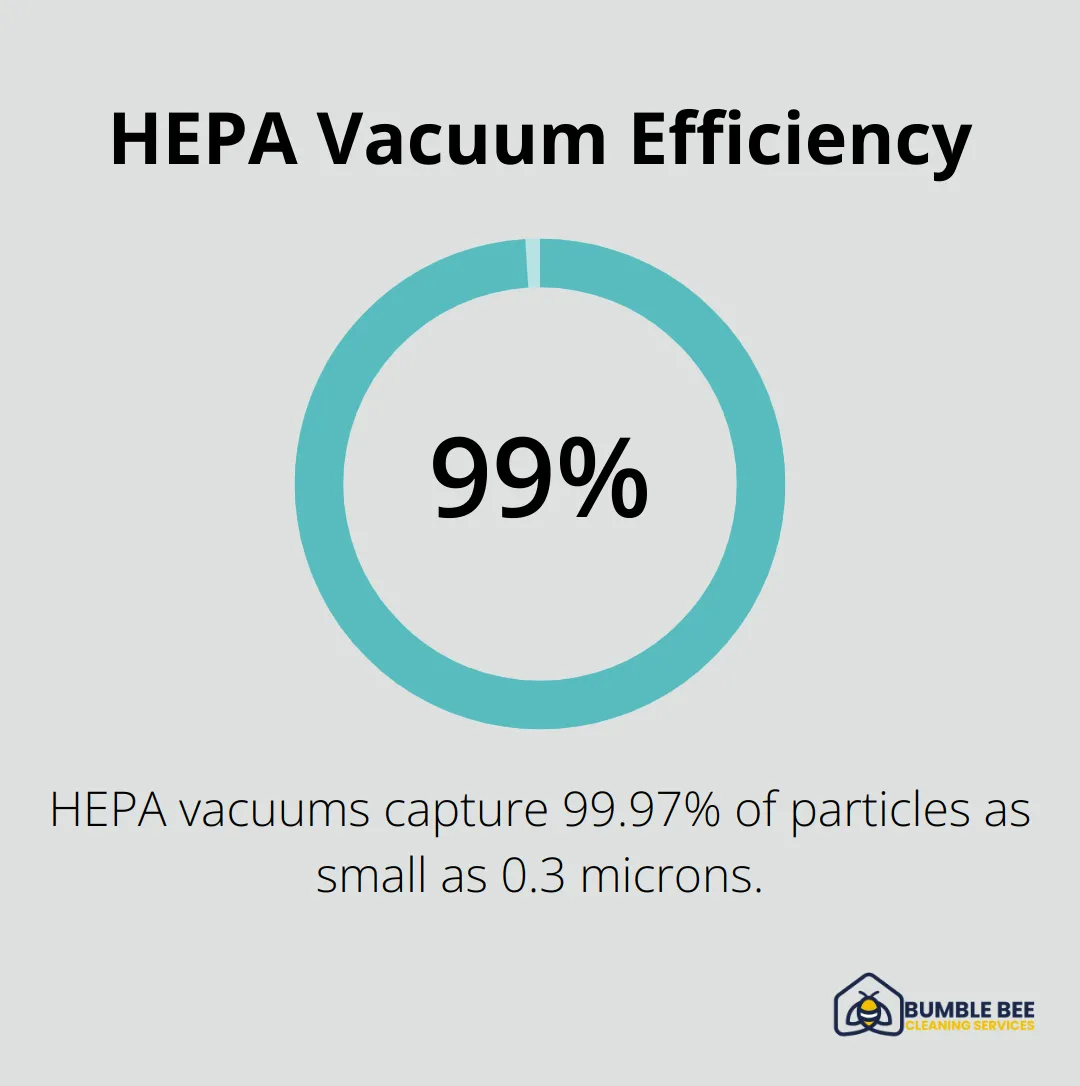 HEPA Vacuum Efficiency

99%

HEPA vacuums capture 99.97% of particles as small as 0.3 microns.

BUMBLE BEE
CLEANING SERVICES