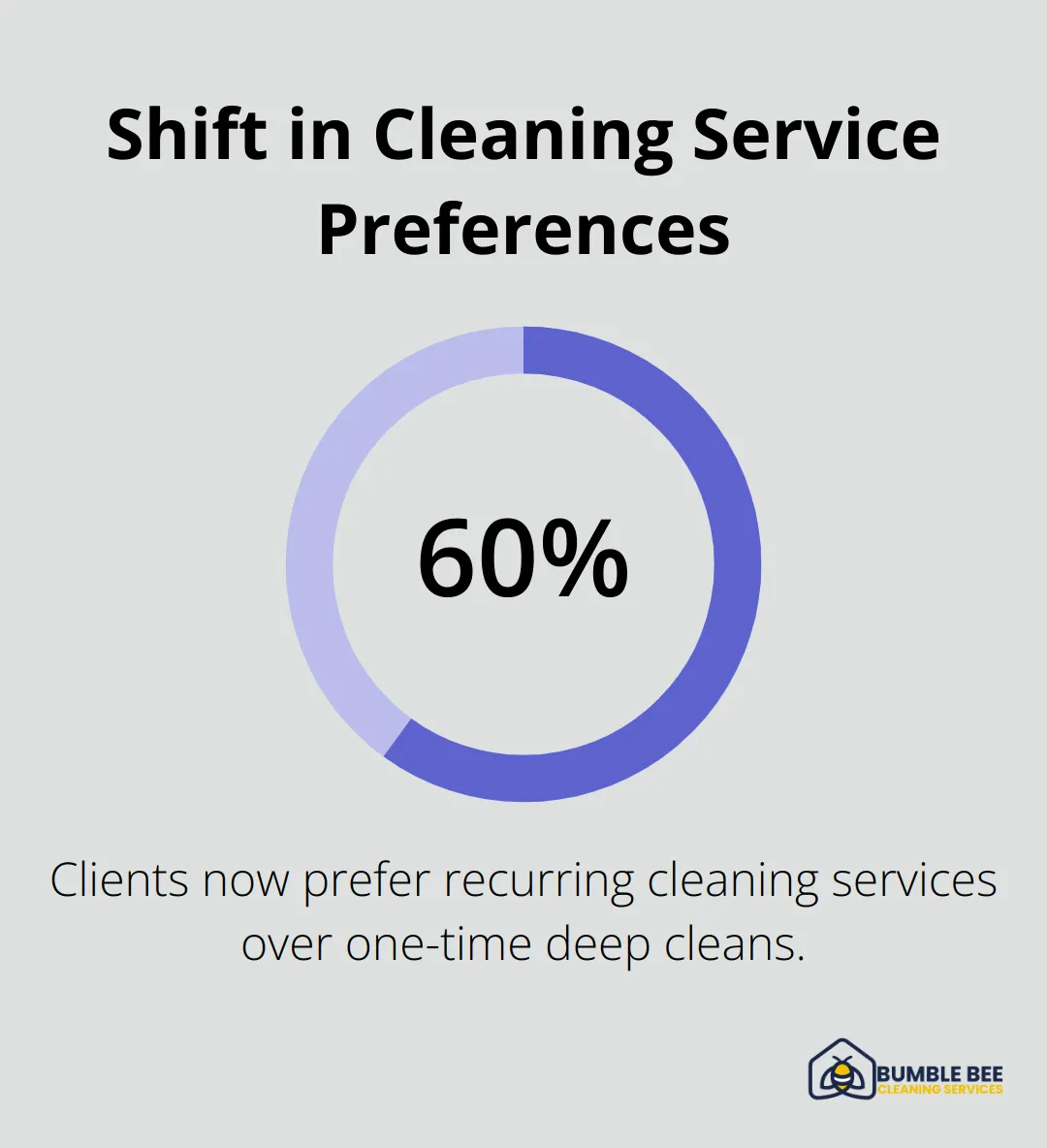 Shift in Cleaning Service Preferences

60%

Clients now prefer recurring cleaning services over one-time deep cleans.

BUMBLE BEE
CLEANING SERVICES