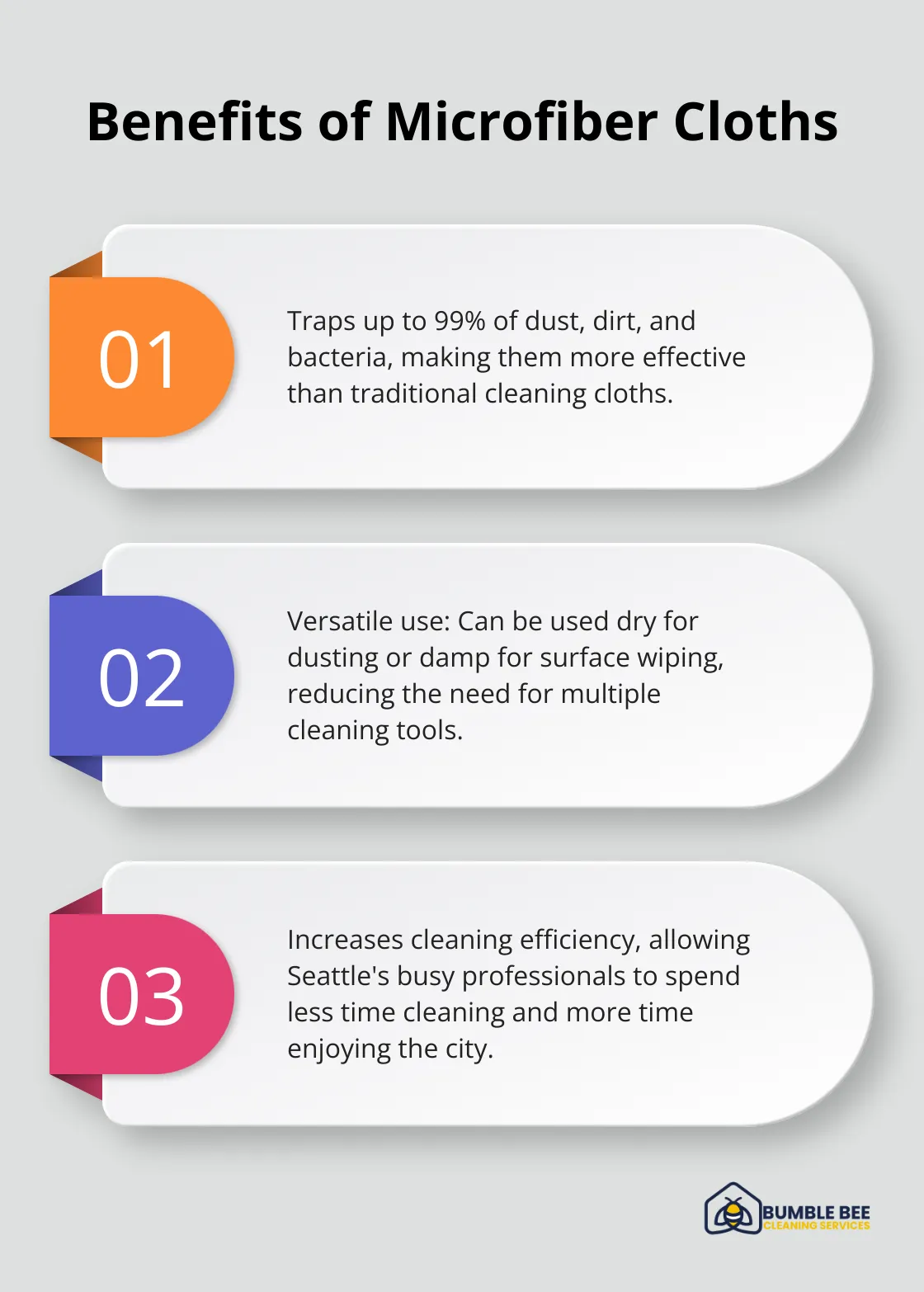 Benefits of Microfiber Cloths

01

Traps up to 99% of dust, dirt, and bacteria, making them more effective than traditional cleaning cloths.

02

Versatile use: Can be used dry for dusting or damp for surface wiping, reducing the need for multiple cleaning tools.

03

Increases cleaning efficiency, allowing Seattle's busy professionals to spend less time cleaning and more time enjoying the city.

BUMBLE BEE
CLEANING SERVICES