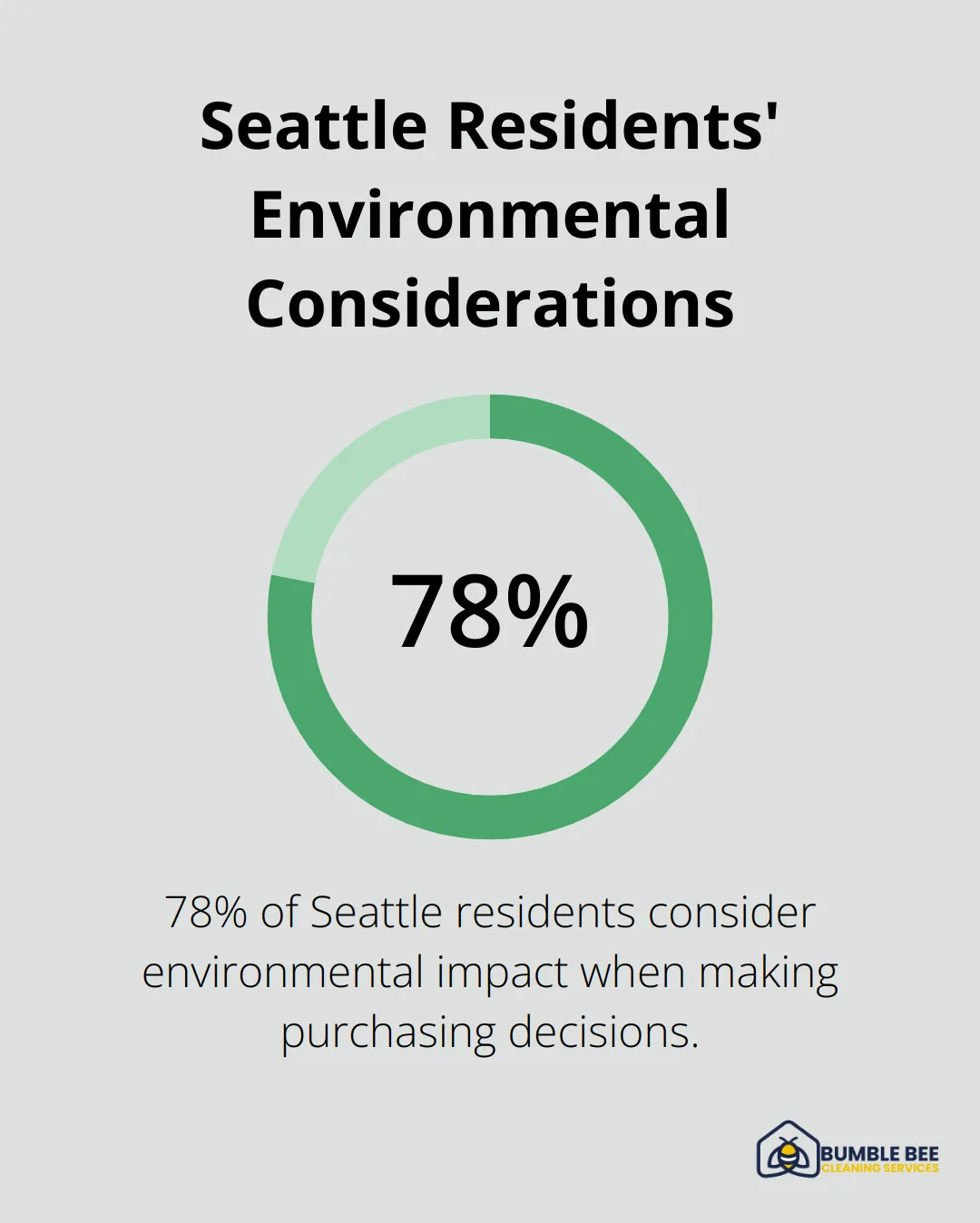 Seattle Residents' Environmental Considerations

78%

78% of Seattle residents consider environmental impact when making purchasing decisions.

BUMBLE BEE
CLEANING SERVICES