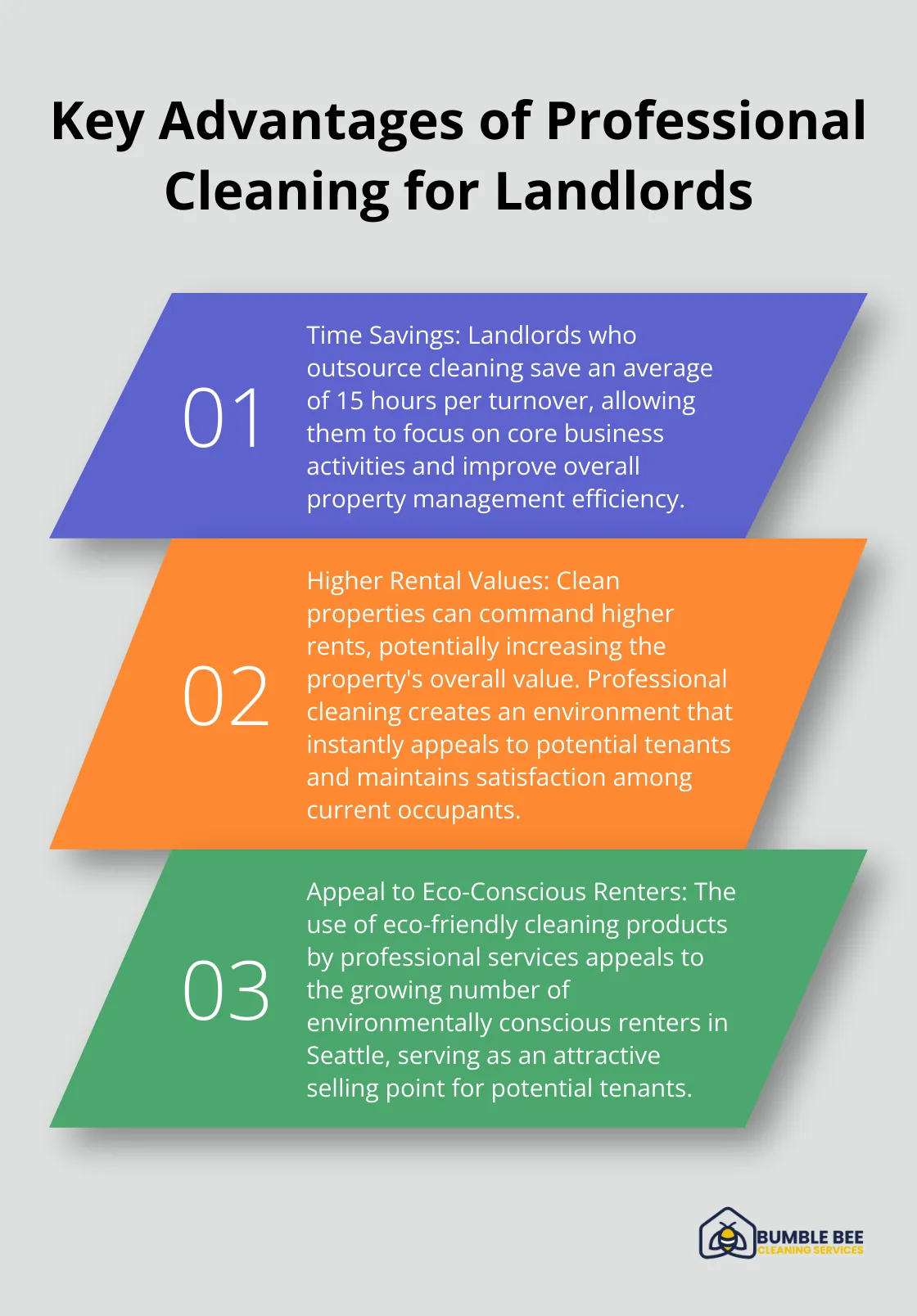 Key Advantages of Professional Cleaning for Landlords

01

Time Savings: Landlords who outsource cleaning save an average of 15 hours per turnover, allowing them to focus on core business activities and improve overall property management efficiency.

02

Higher Rental Values: Clean properties can command higher rents, potentially increasing the property's overall value. Professional cleaning creates an environment that instantly appeals to potential tenants and maintains satisfaction among current occupants.

03

Appeal to Eco-Conscious Renters: The use of eco-friendly cleaning products by professional services appeals to the growing number of environmentally conscious renters in Seattle, serving as an attractive selling point for potential tenants.

BUMBLE BEE
CLEANING SERVICES