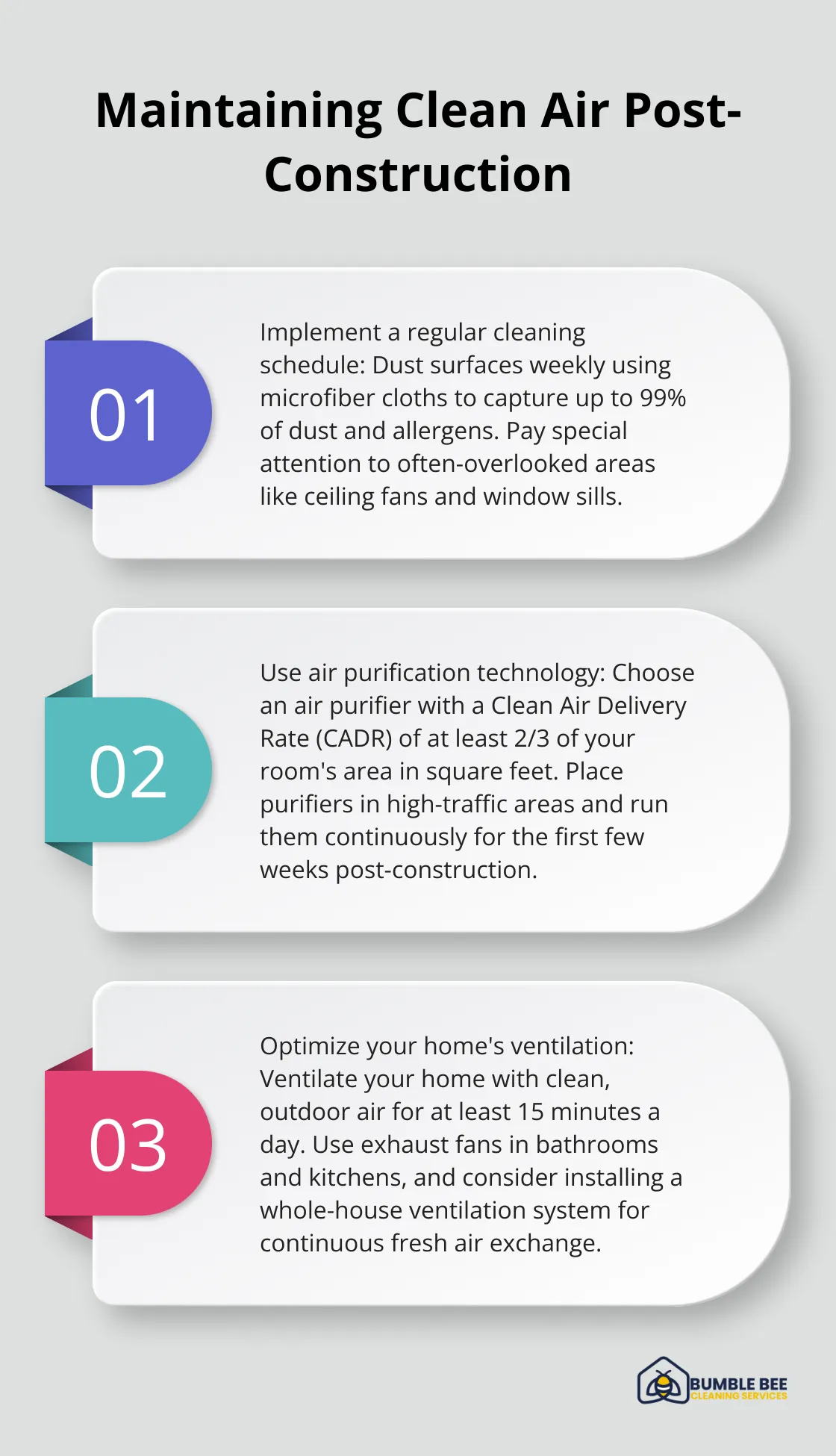 Maintaining Clean Air Post-Construction

01

Implement a regular cleaning schedule: Dust surfaces weekly using microfiber cloths to capture up to 99% of dust and allergens. Pay special attention to often-overlooked areas like ceiling fans and window sills.

02

Use air purification technology: Choose an air purifier with a Clean Air Delivery Rate (CADR) of at least 2/3 of your room's area in square feet. Place purifiers in high-traffic areas and run them continuously for the first few weeks post-construction.

03

Optimize your home's ventilation: Ventilate your home with clean, outdoor air for at least 15 minutes a day. Use exhaust fans in bathrooms and kitchens, and consider installing a whole-house ventilation system for continuous fresh air exchange.

BUMBLE BEE
CLEANING SERVICES