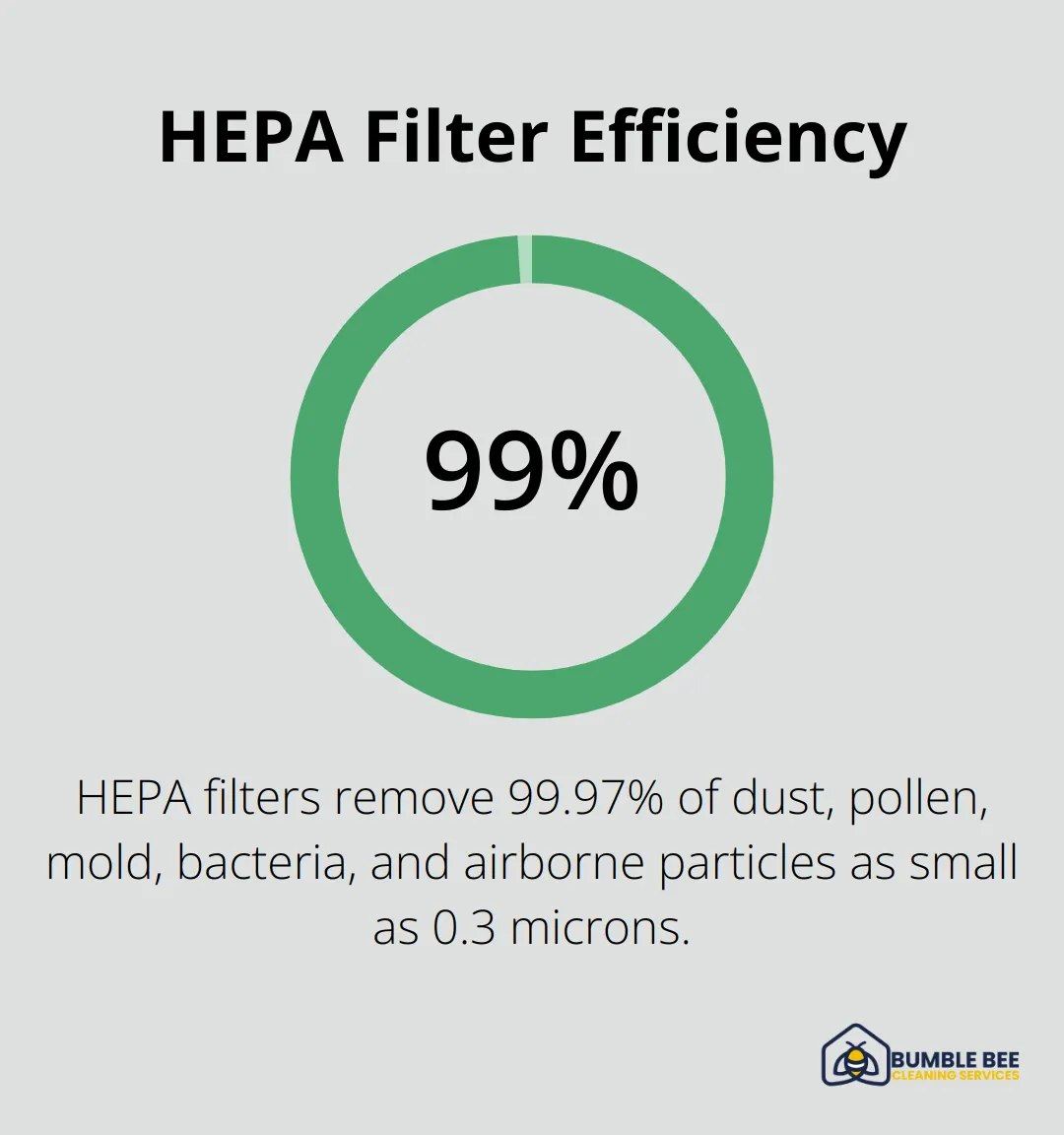 HEPA Filter Efficiency

99%

HEPA filters remove 99.97% of dust, pollen, mold, bacteria, and airborne particles as small as 0.3 microns.

BUMBLE BEE
CLEANING SERVICES