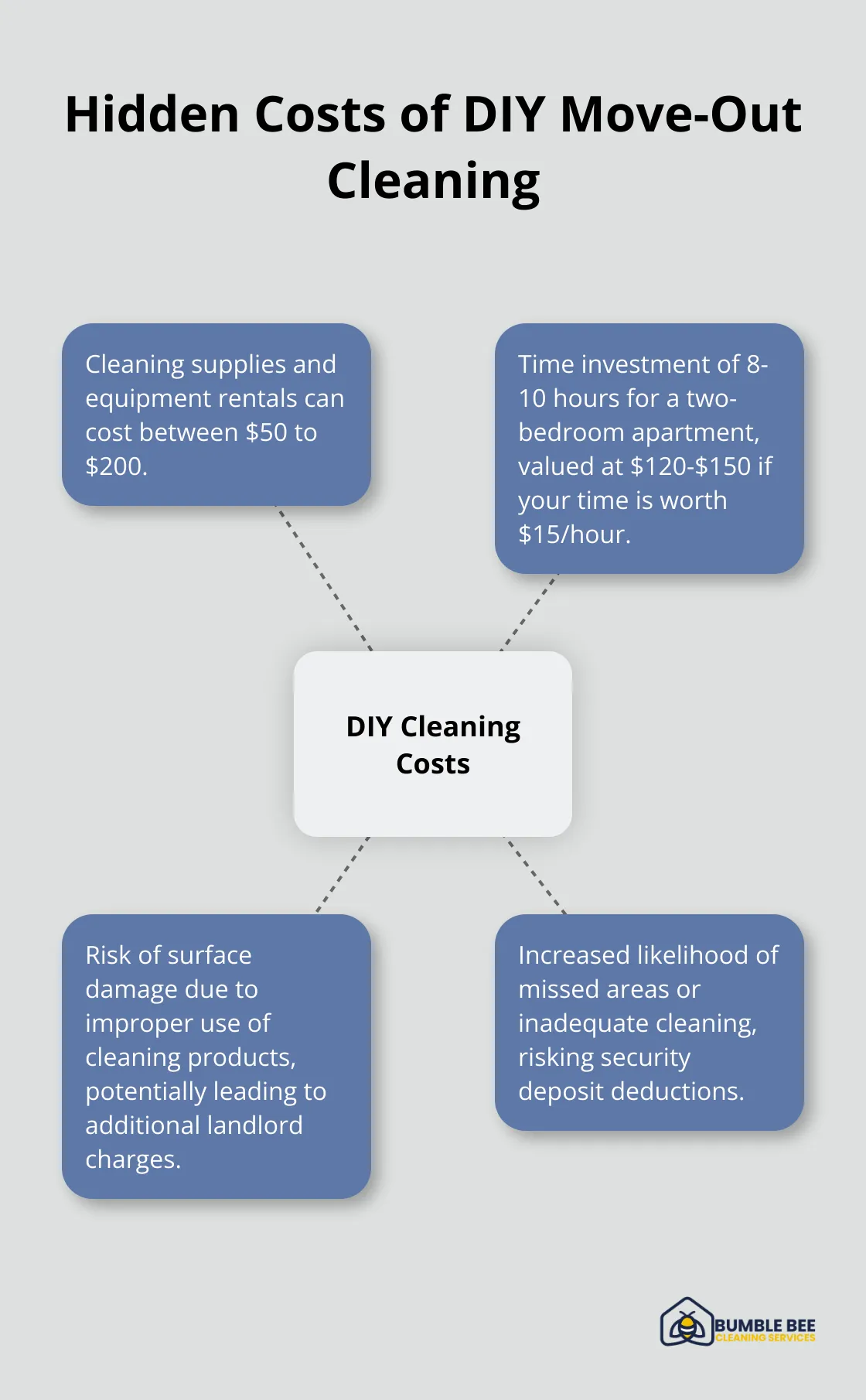 Hidden Costs of DIY Move-Out Cleaning

Cleaning supplies and equipment rentals can cost between \$50 to \$200.

Time investment of 8-10 hours for a two-bedroom apartment, valued at \$120-\$150 if your time is worth \$15/hour.

DIY Cleaning Costs

Risk of surface damage due to improper use of cleaning products, potentially leading to additional landlord charges.

Increased likelihood of missed areas or inadequate cleaning, risking security deposit deductions.

BUMBLE BEE
CLEANING SERVICES