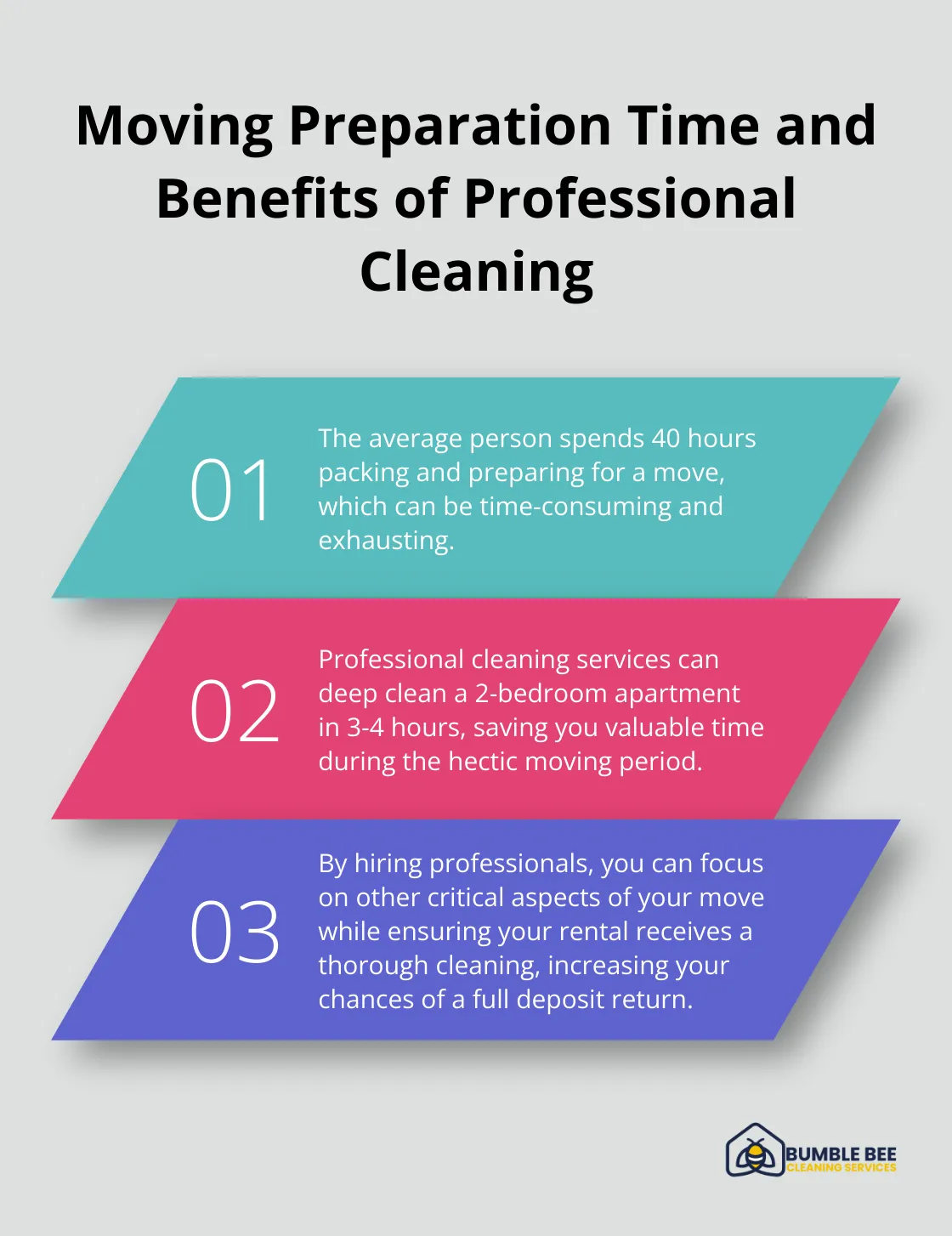 Moving Preparation Time and Benefits of Professional Cleaning

01

The average person spends 40 hours packing and preparing for a move, which can be time-consuming and exhausting.

02

Professional cleaning services can deep clean a 2-bedroom apartment in 3-4 hours, saving you valuable time during the hectic moving period.

03

By hiring professionals, you can focus on other critical aspects of your move while ensuring your rental receives a thorough cleaning, increasing your chances of a full deposit return.

BUMBLE BEE
CLEANING SERVICES