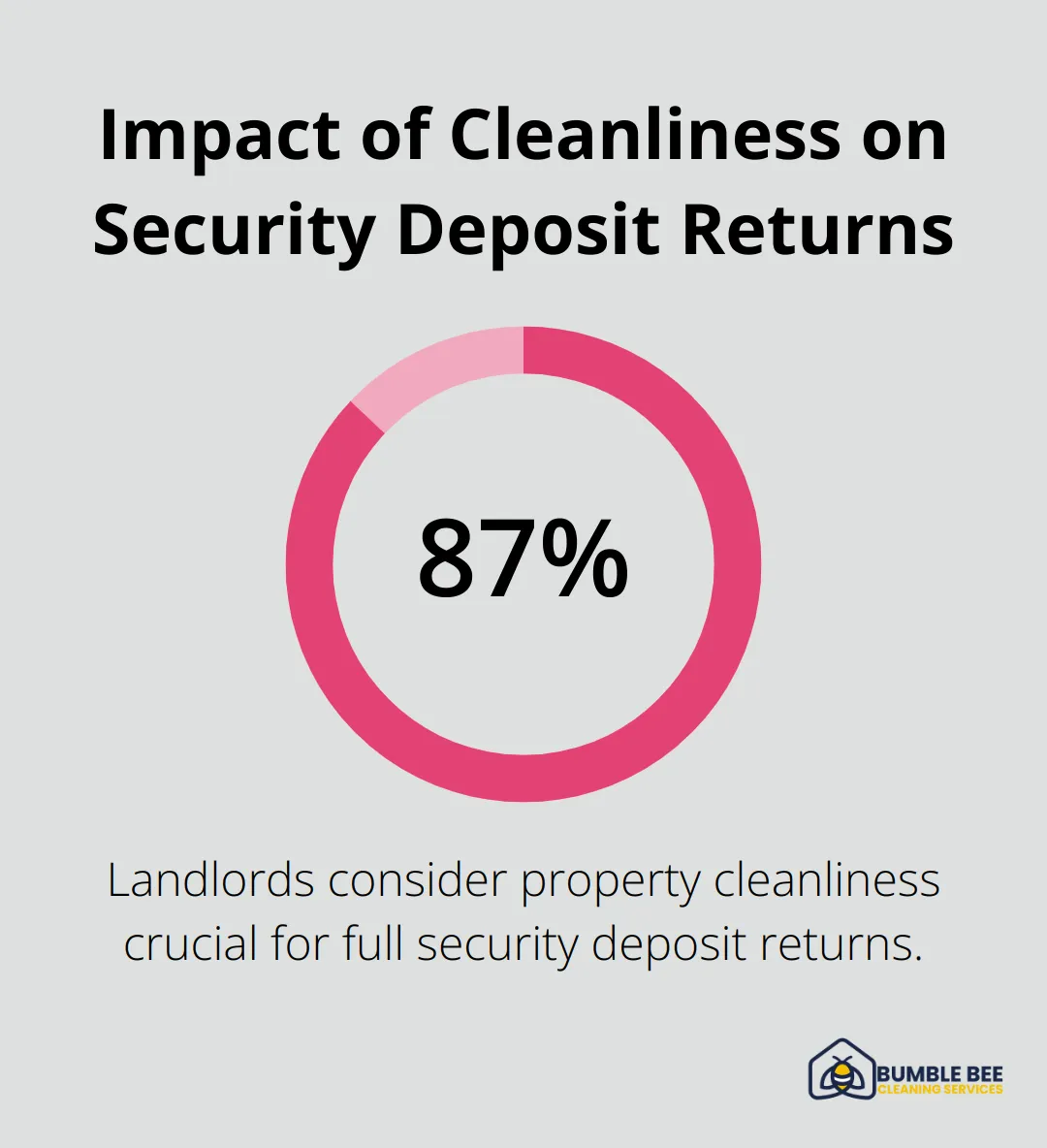 Impact of Cleanliness on Security Deposit Returns

87%

Landlords consider property cleanliness crucial for full security deposit returns.

BUMBLE BEE
CLEANING SERVICES