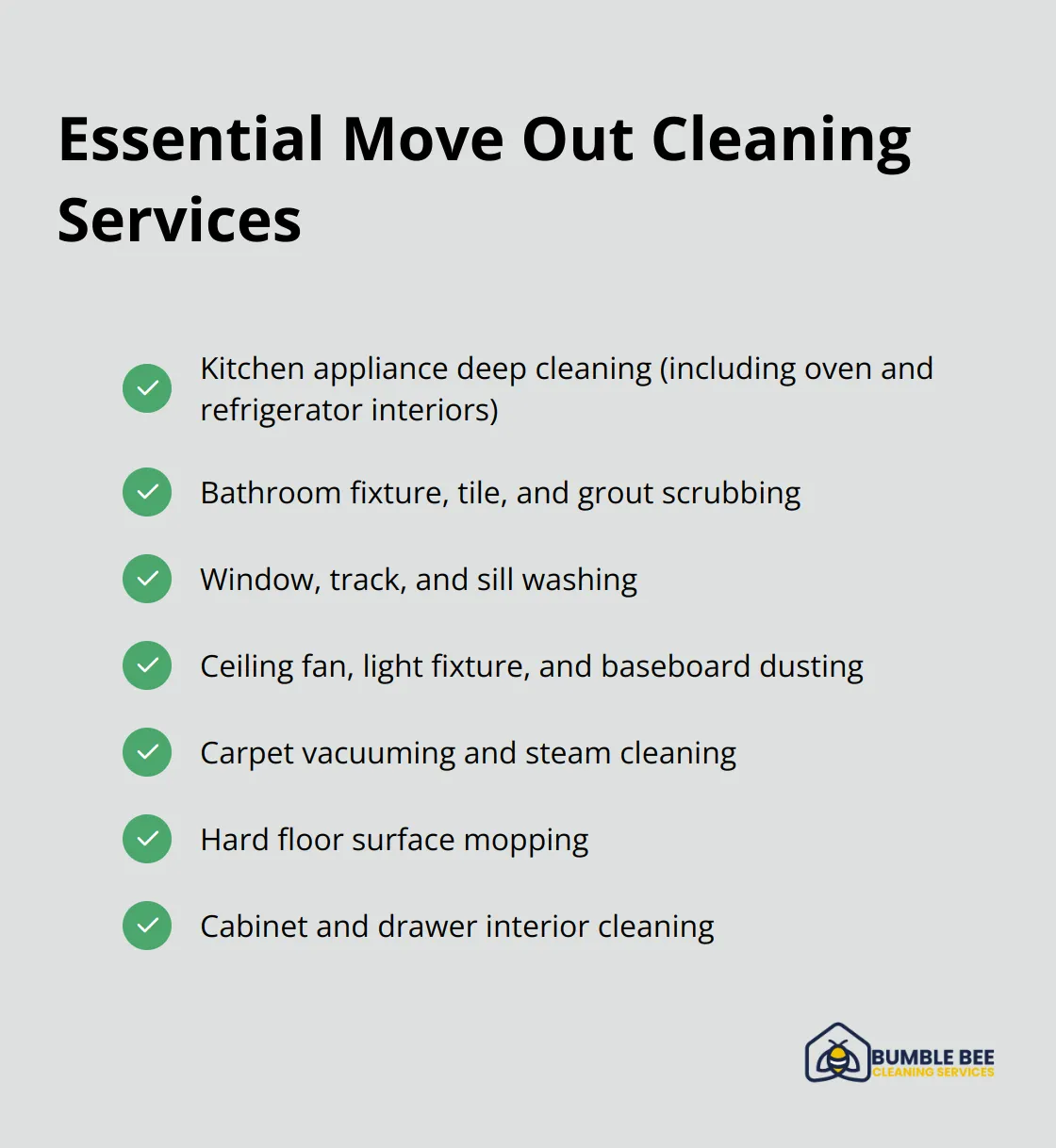 Essential Move Out Cleaning Services

Kitchen appliance deep cleaning (including oven and refrigerator interiors)

Bathroom fixture, tile, and grout scrubbing

Window, track, and sill washing

Ceiling fan, light fixture, and baseboard dusting

Carpet vacuuming and steam cleaning

Hard floor surface mopping

Cabinet and drawer interior cleaning

BUMBLE BEE
CLEANING SERVICES