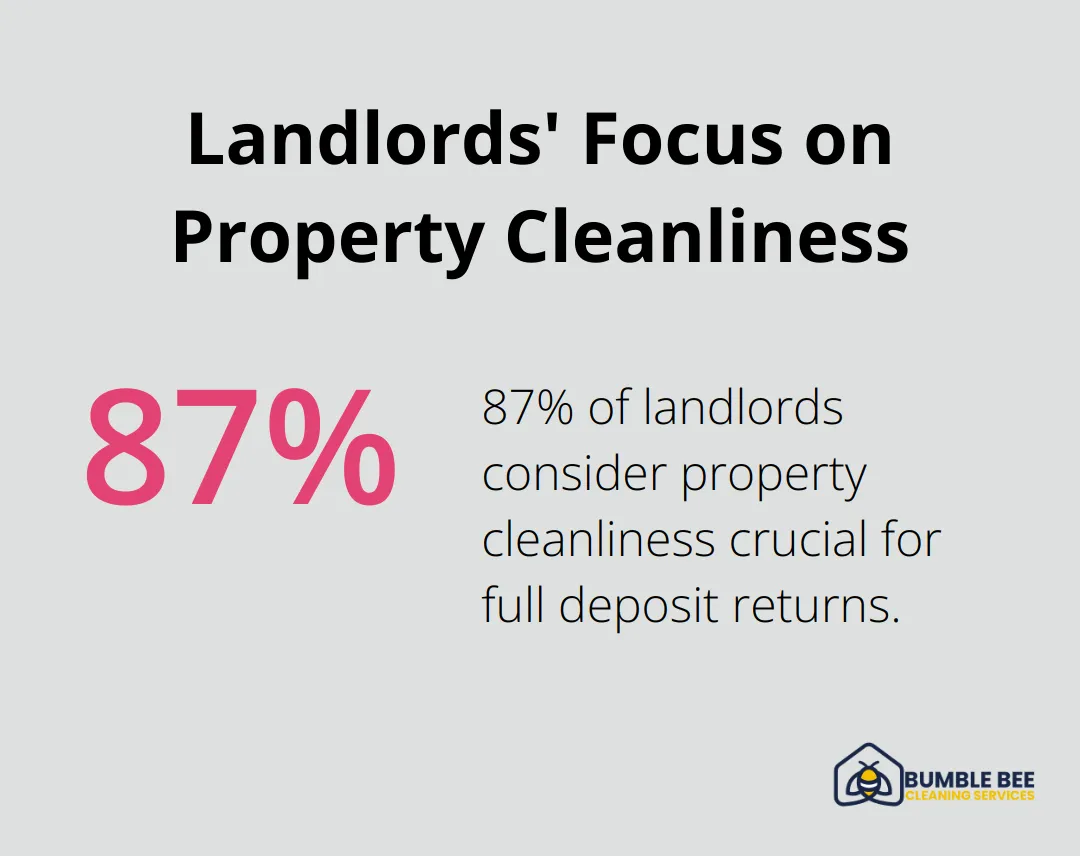 Landlords' Focus on Property Cleanliness

87%

87% of landlords consider property cleanliness crucial for full deposit returns.

BUMBLE BEE
CLEANING SERVICES