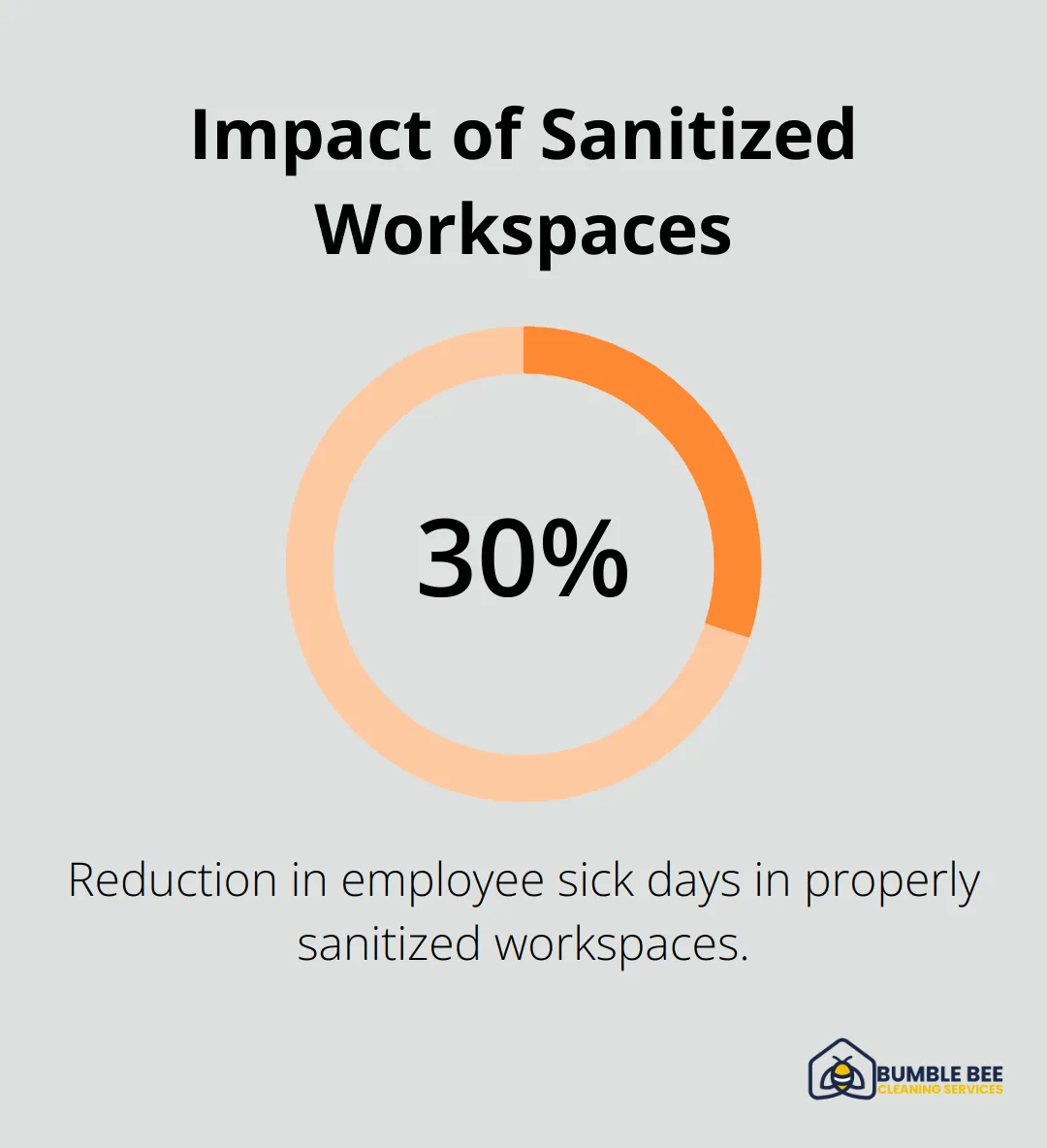 Impact of Sanitized Workspaces

30%

Reduction in employee sick days in properly sanitized workspaces.

BUMBLE BEE
CLEANING SERVICES