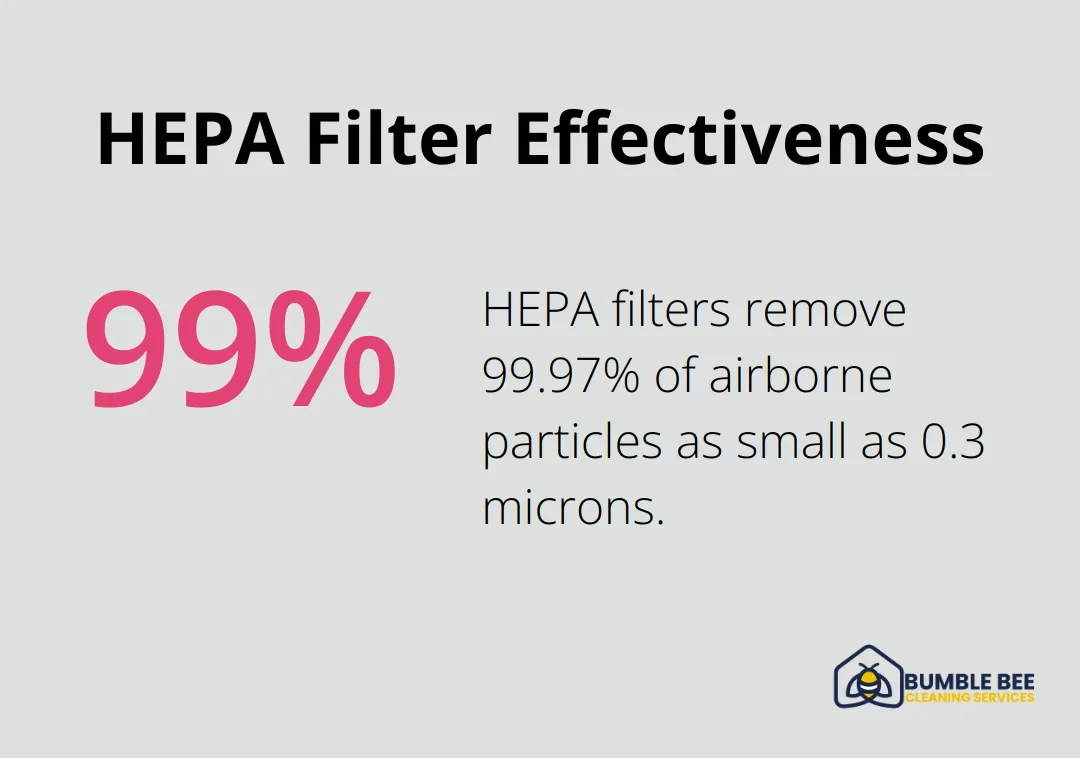 HEPA Filter Effectiveness

99%

HEPA filters remove 99.97% of airborne particles as small as 0.3 microns.

BUMBLE BEE
CLEANING SERVICES