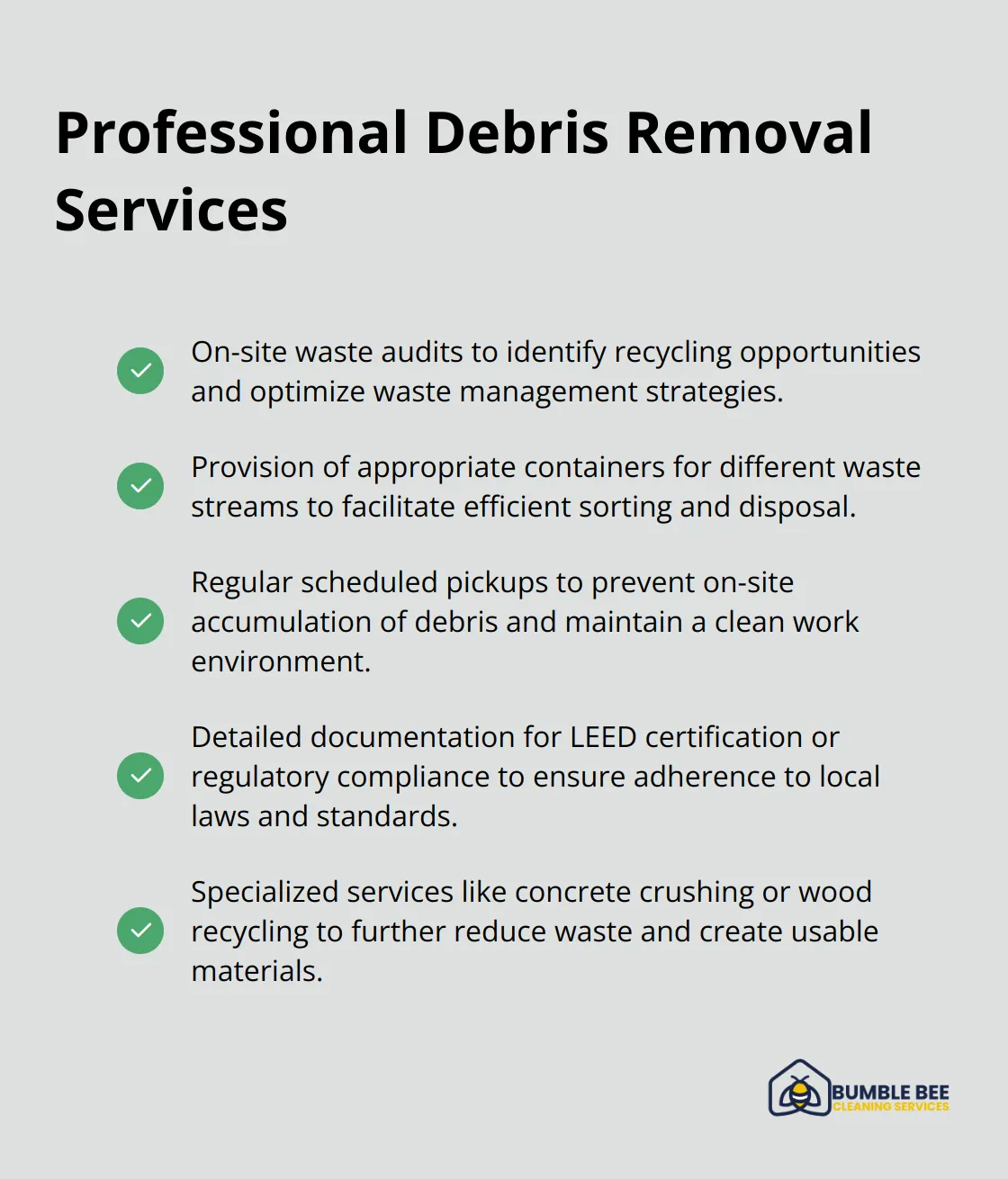 Professional Debris Removal Services

On-site waste audits to identify recycling opportunities and optimize waste management strategies.

Provision of appropriate containers for different waste streams to facilitate efficient sorting and disposal.

Regular scheduled pickups to prevent on-site accumulation of debris and maintain a clean work environment.

Detailed documentation for LEED certification or regulatory compliance to ensure adherence to local laws and standards.

Specialized services like concrete crushing or wood recycling to further reduce waste and create usable materials.

BUMBLE BEE
CLEANING SERVICES