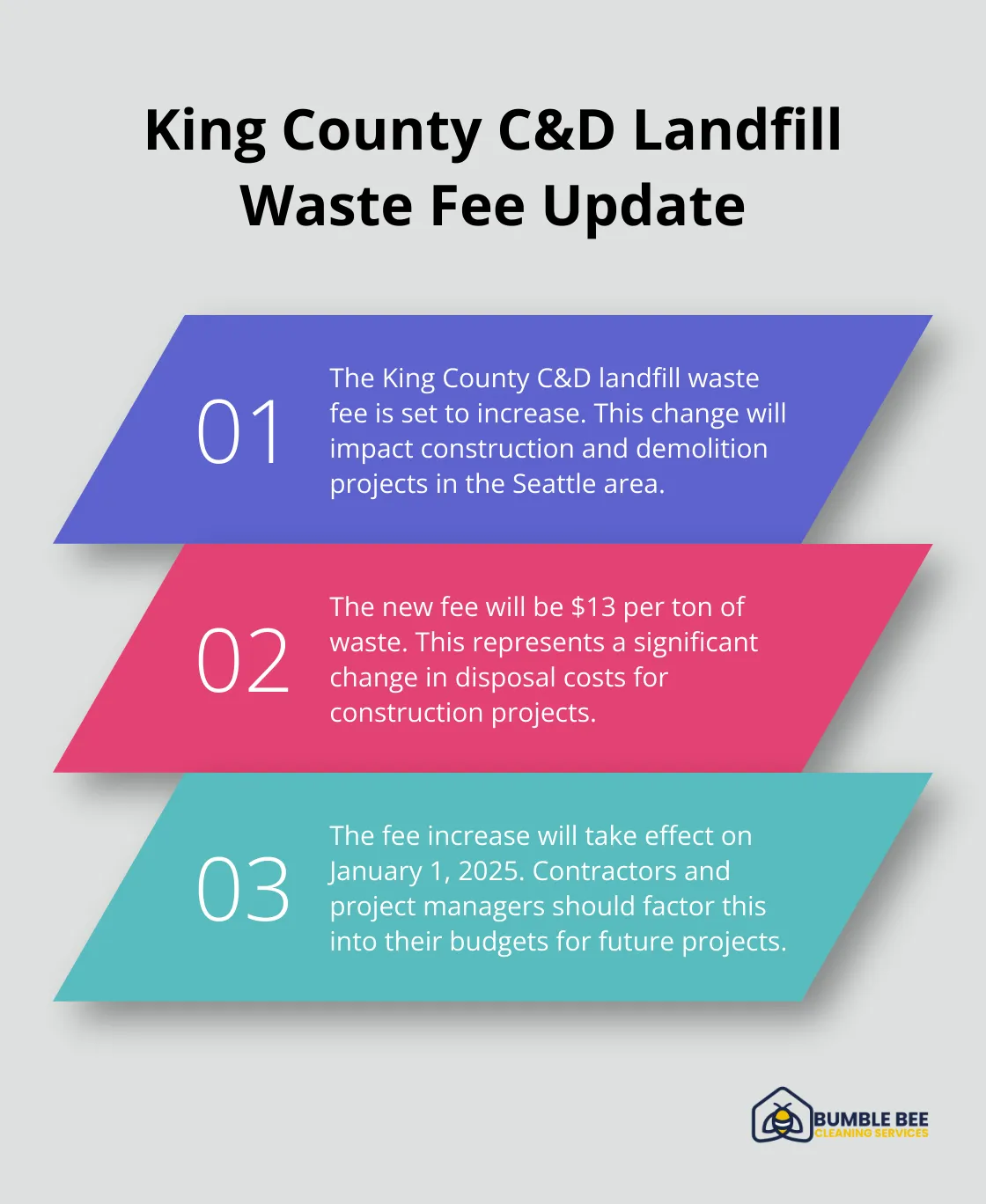 King County C&D Landfill Waste Fee Update

01

The King County C&D landfill waste fee is set to increase. This change will impact construction and demolition projects in the Seattle area.

02

The new fee will be \$13 per ton of waste. This represents a significant change in disposal costs for construction projects.

03

The fee increase will take effect on January 1, 2025. Contractors and project managers should factor this into their budgets for future projects.

BUMBLE BEE
CLEANING SERVICES