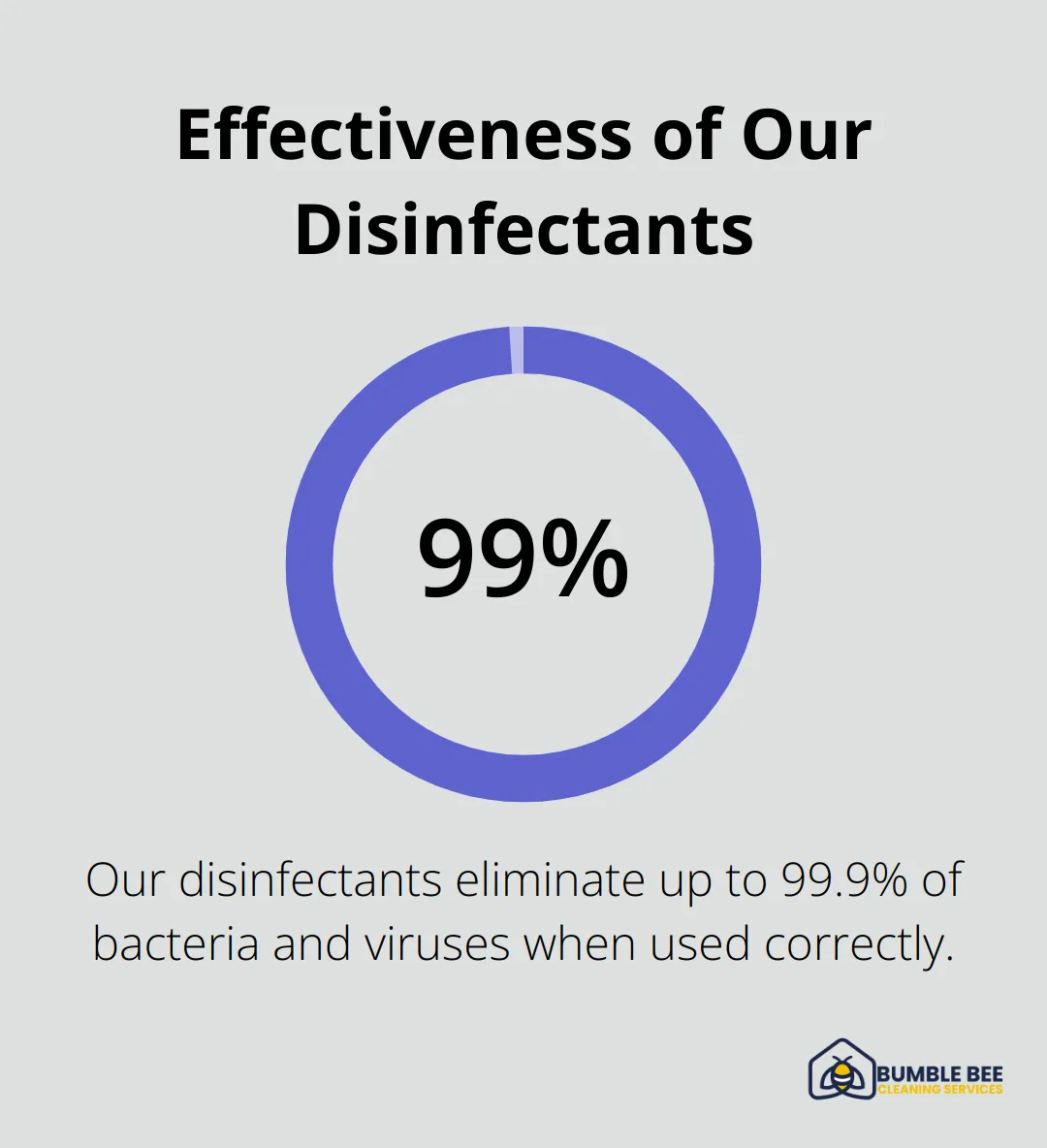 Effectiveness of Our Disinfectants

99%

Our disinfectants eliminate up to 99.9% of bacteria and viruses when used correctly.

BUMBLE BEE
CLEANING SERVICES