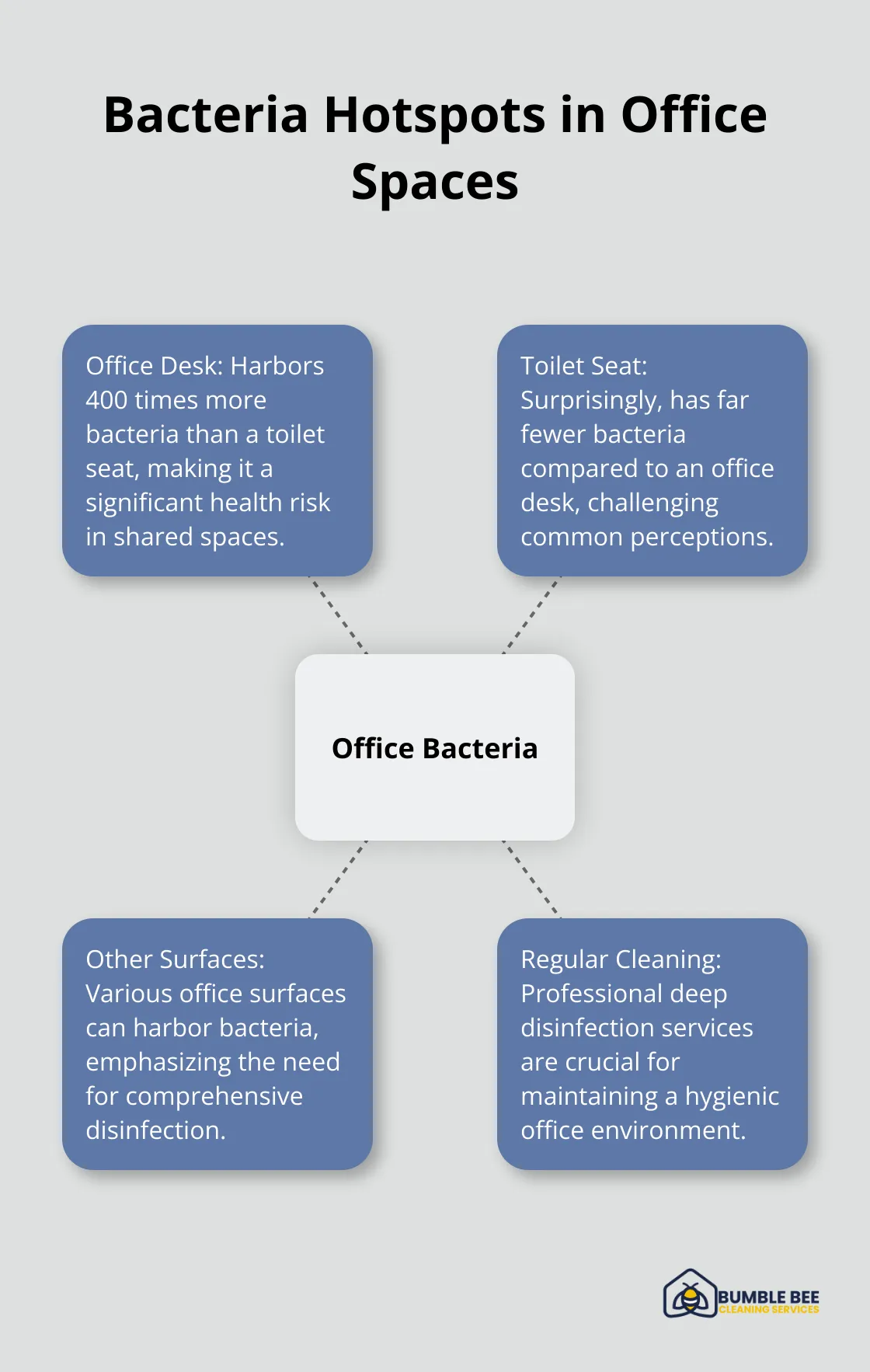 Bacteria Hotspots in Office Spaces

Office Desk: Harbors 400 times more bacteria than a toilet seat, making it a significant health risk in shared spaces.

Toilet Seat: Surprisingly, has far fewer bacteria compared to an office desk, challenging common perceptions.

Office Bacteria

Other Surfaces: Various office surfaces can harbor bacteria, emphasizing the need for comprehensive disinfection.

Regular Cleaning: Professional deep disinfection services are crucial for maintaining a hygienic office environment.

BUMBLE BEE
CLEANING SERVICES