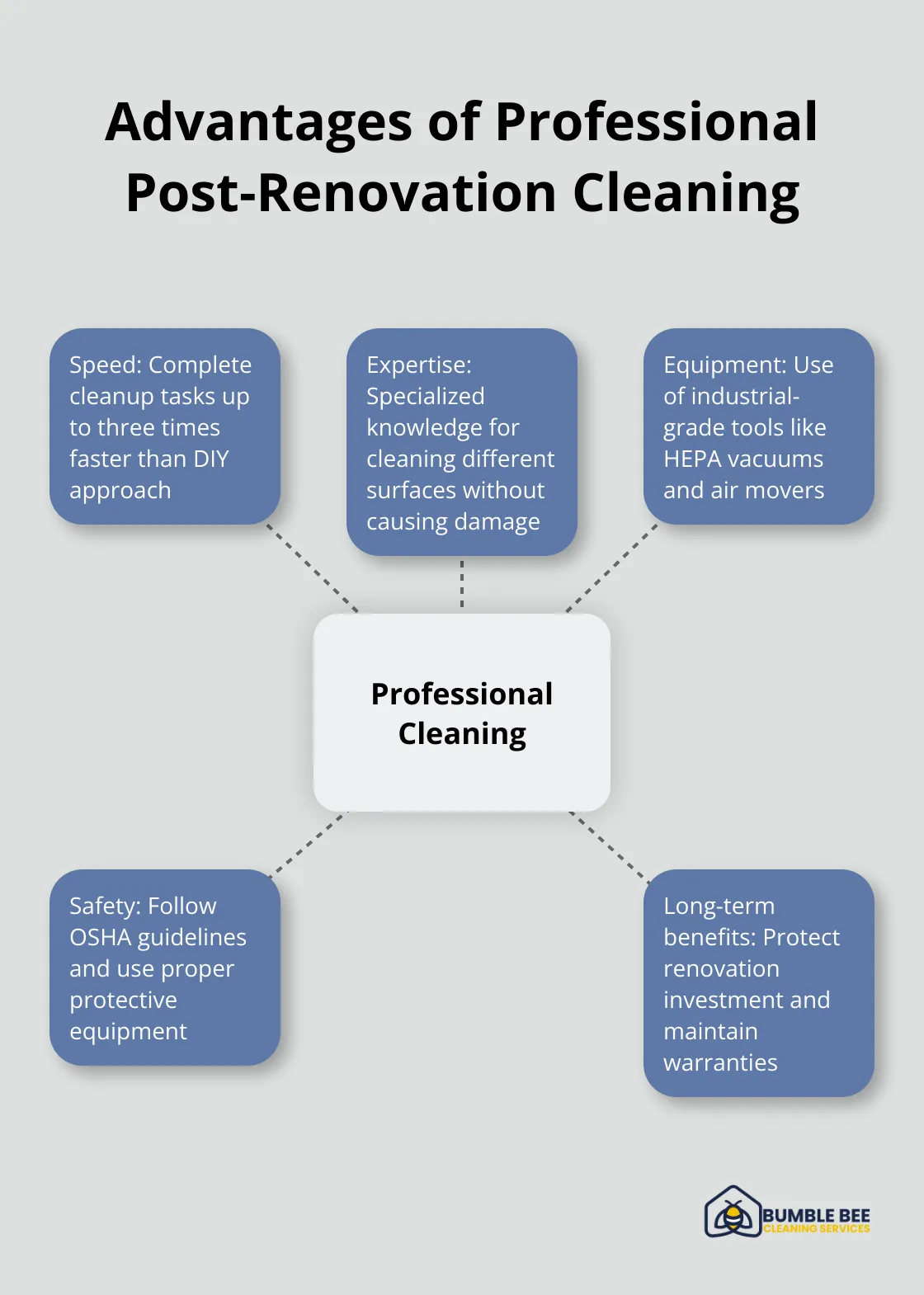 Advantages of Professional Post-Renovation Cleaning

Speed: Complete cleanup tasks up to three times faster than DIY approach

Expertise: Specialized knowledge for cleaning different surfaces without causing damage

Equipment: Use of industrial-grade tools like HEPA vacuums and air movers

Professional Cleaning

Safety: Follow OSHA guidelines and use proper protective equipment

Long-term benefits: Protect renovation investment and maintain warranties

BUMBLE BEE
CLEANING SERVICES