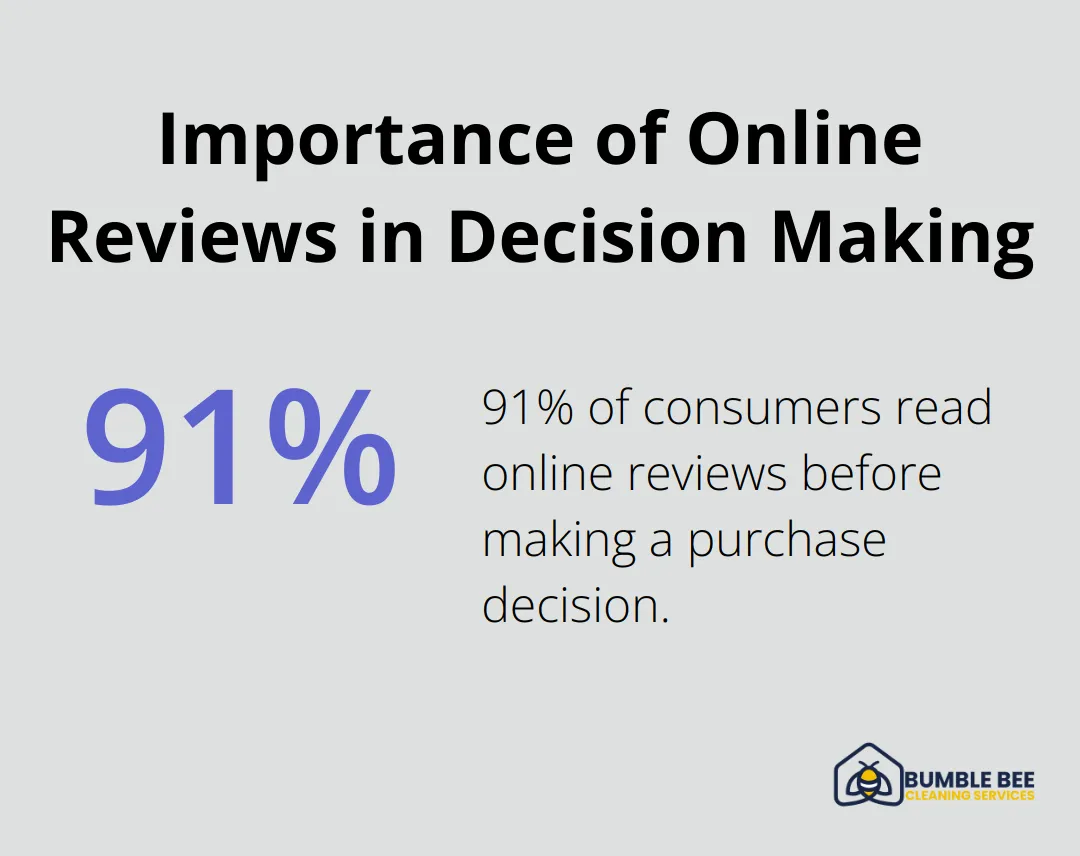 Importance of Online Reviews in Decision Making

91%

91% of consumers read online reviews before making a purchase decision.

BUMBLE BEE
CLEANING SERVICES