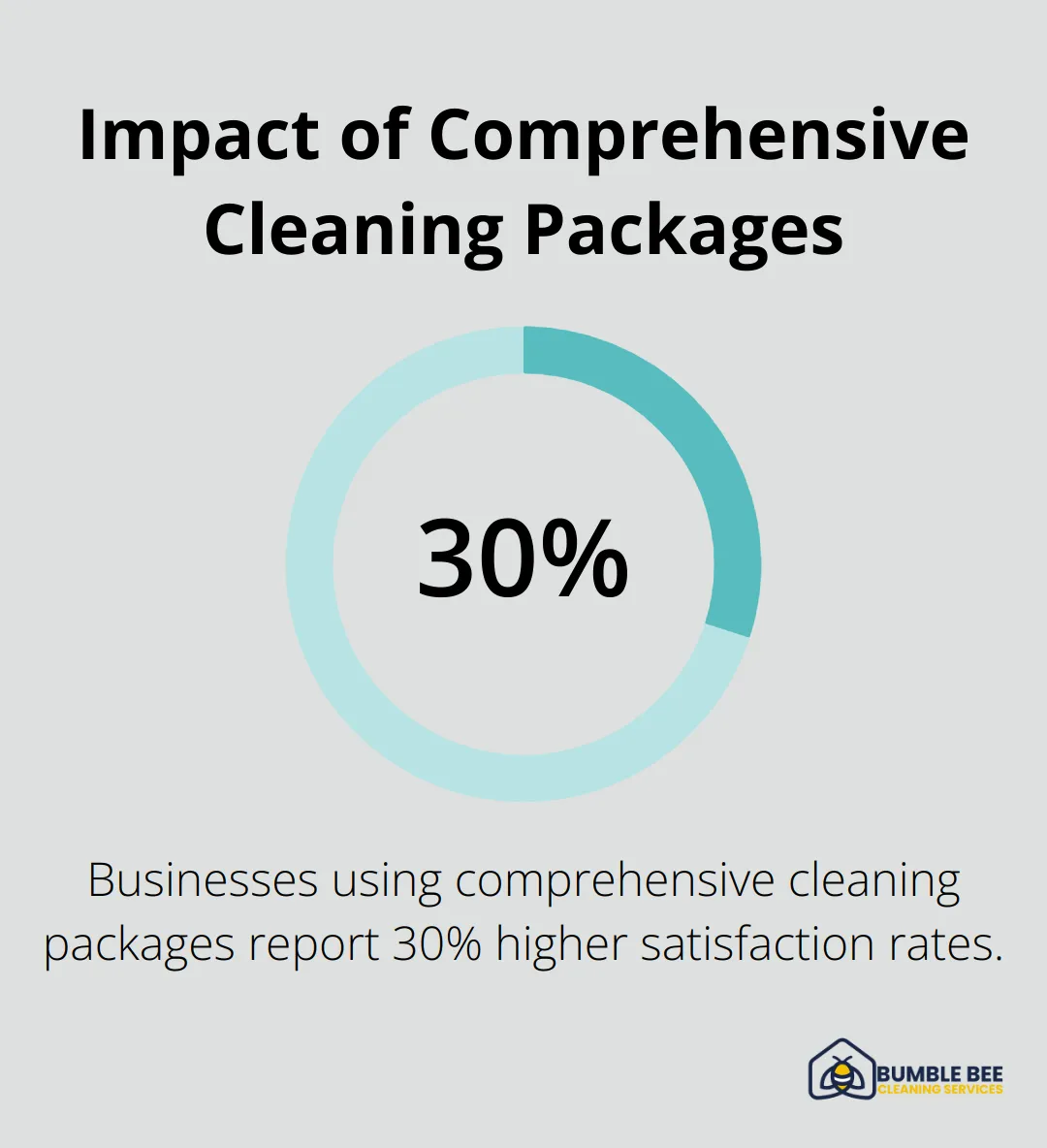 Impact of Comprehensive Cleaning Packages

30%

Businesses using comprehensive cleaning packages report 30% higher satisfaction rates.

BUMBLE BEE
CLEANING SERVICES