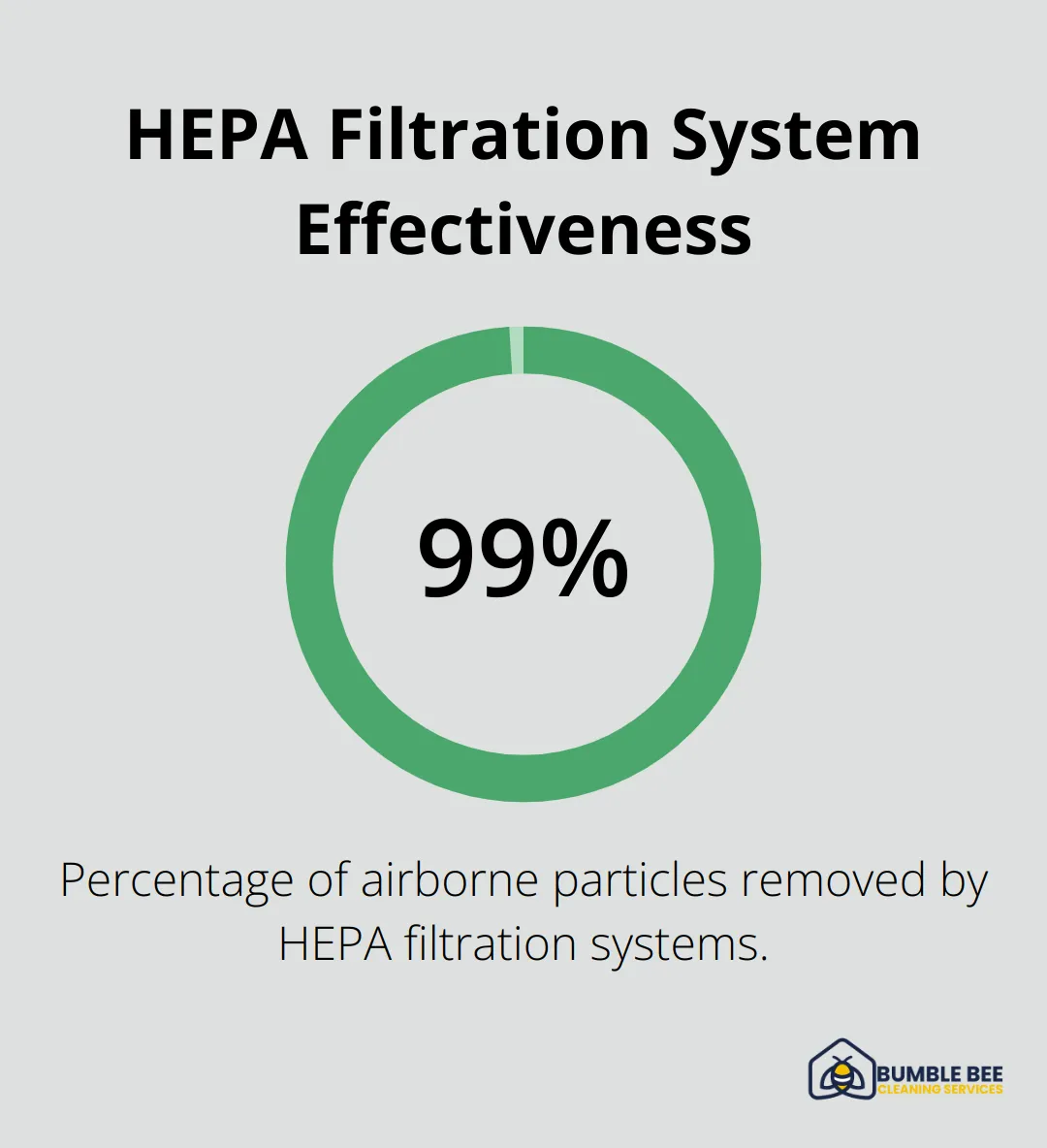 HEPA Filtration System Effectiveness

99%

Percentage of airborne particles removed by HEPA filtration systems.

BUMBLE BEE
CLEANING SERVICES