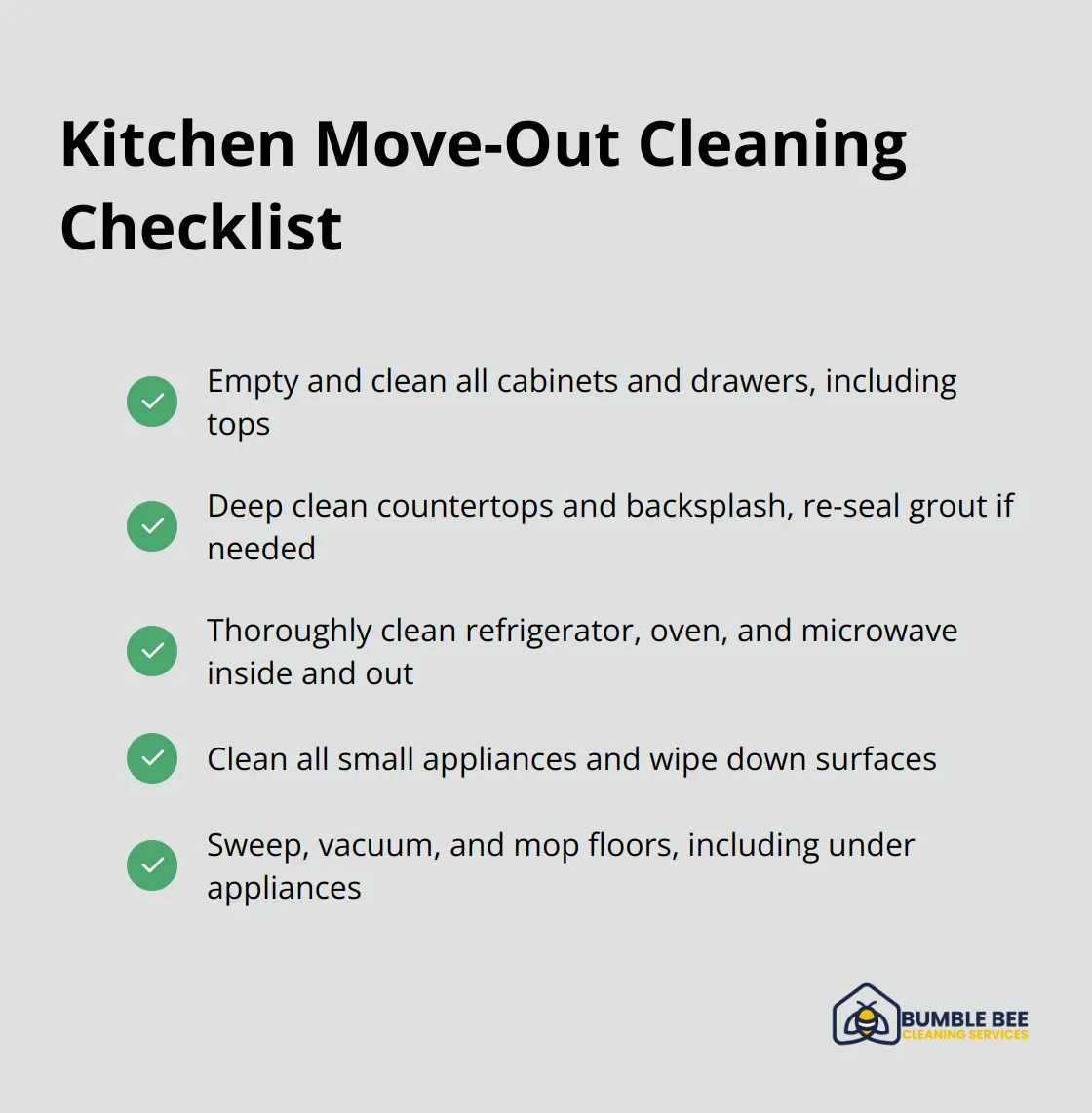 Kitchen Move-Out Cleaning Checklist

Empty and clean all cabinets and drawers, including tops

Deep clean countertops and backsplash, re-seal grout if needed

Thoroughly clean refrigerator, oven, and microwave inside and out

Clean all small appliances and wipe down surfaces

Sweep, vacuum, and mop floors, including under appliances

BUMBLE BEE
CLEANING SERVICES