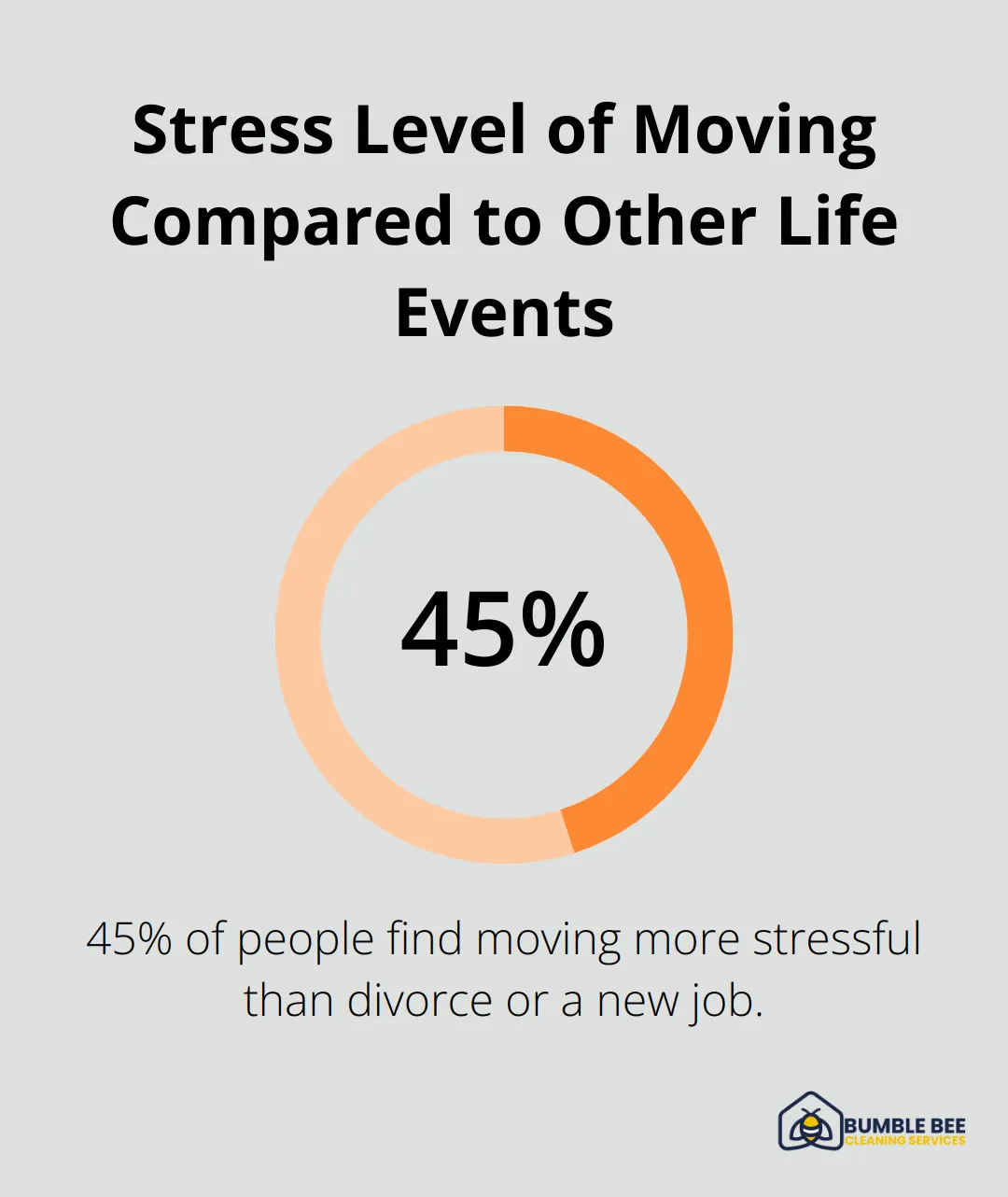 Stress Level of Moving Compared to Other Life Events

45%

45% of people find moving more stressful than divorce or a new job.

BUMBLE BEE
CLEANING SERVICES