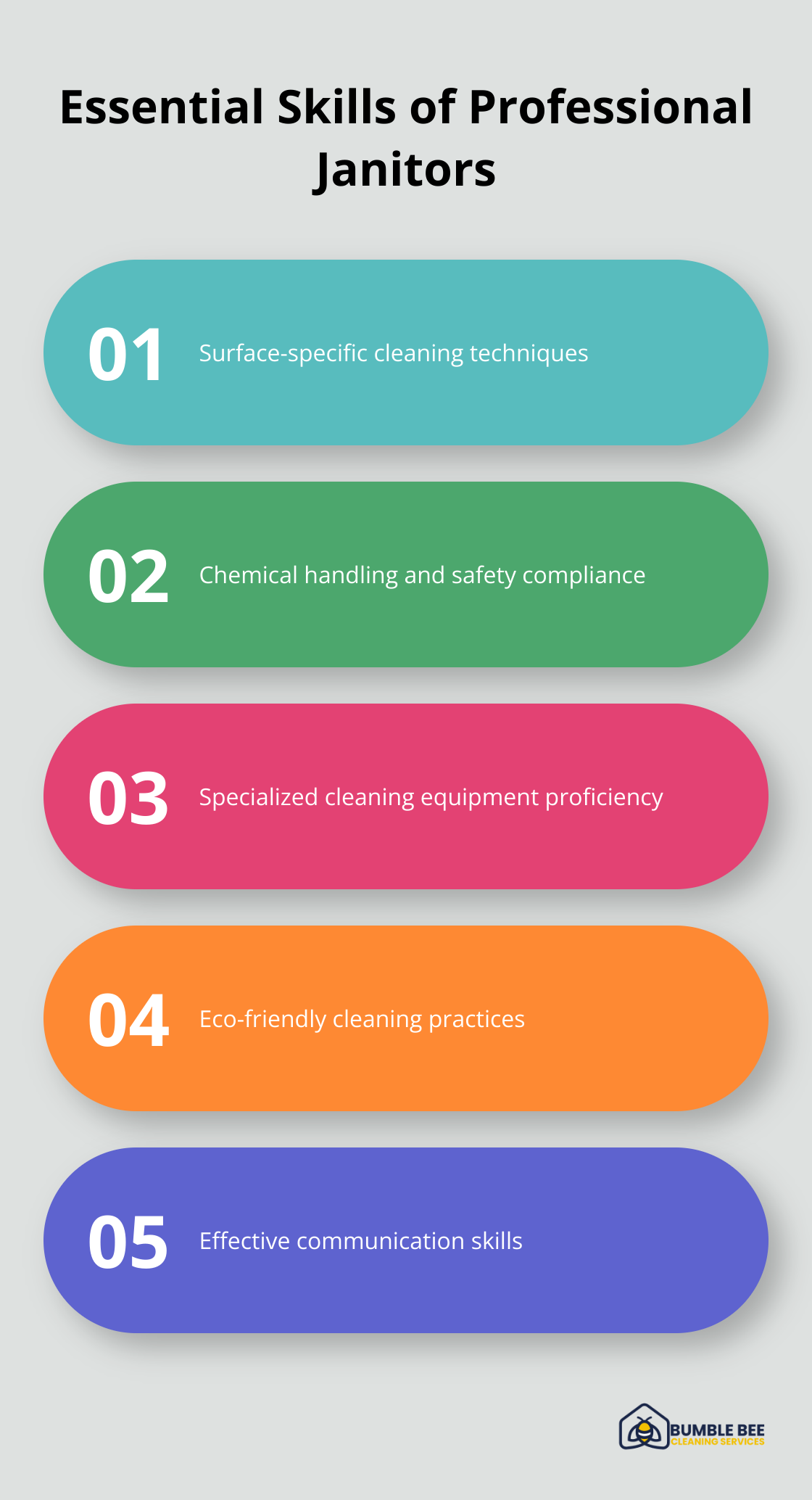 Essential Skills of Professional Janitors

01 Surface-specific cleaning techniques

02 Chemical handling and safety compliance

03 Specialized cleaning equipment proficiency

04 Eco-friendly cleaning practices

05 Effective communication skills

BUMBLE BEE
CLEANING SERVICES