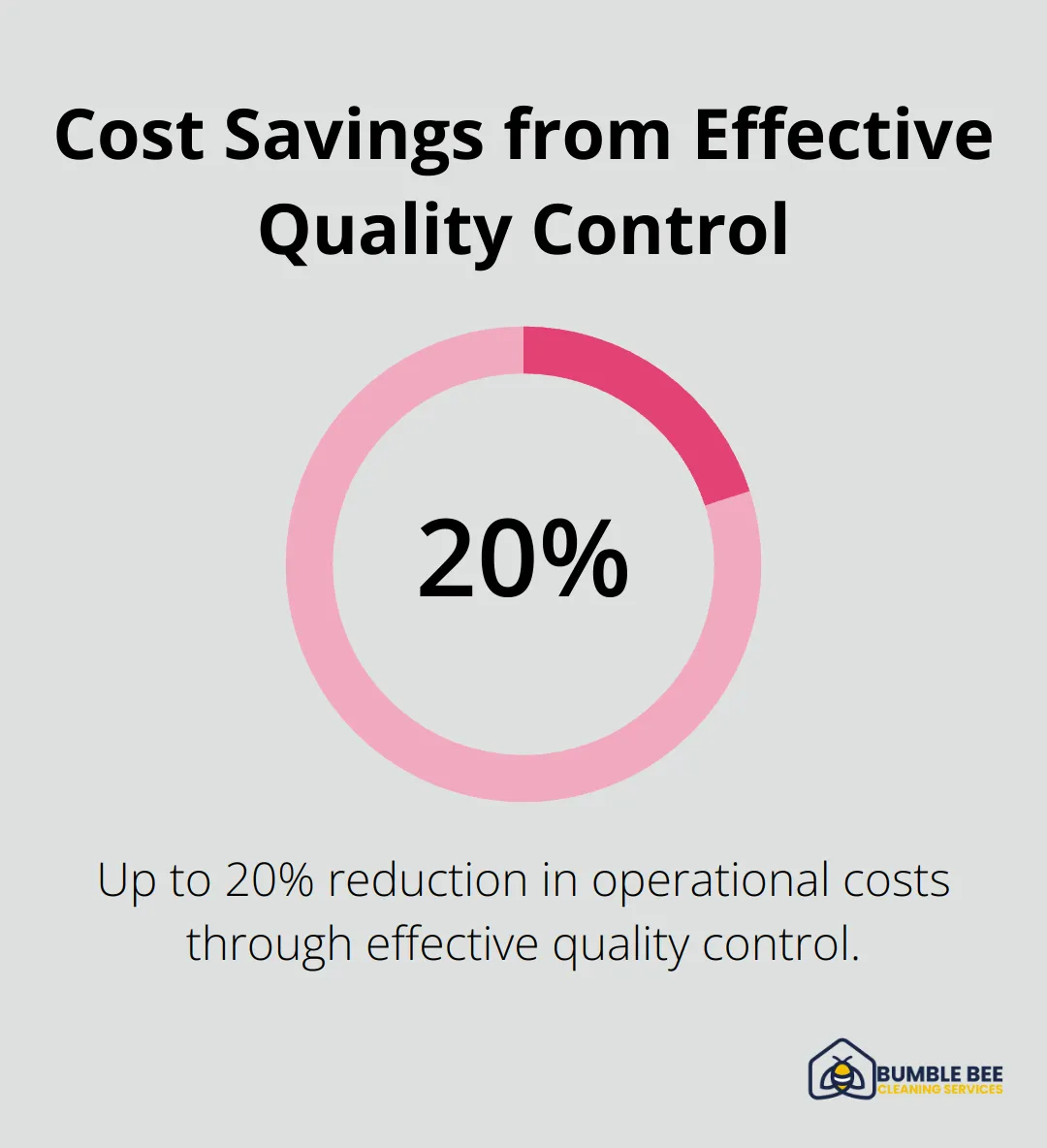 Cost Savings from Effective Quality Control

20%

Up to 20% reduction in operational costs through effective quality control.

BUMBLE BEE
CLEANING SERVICES