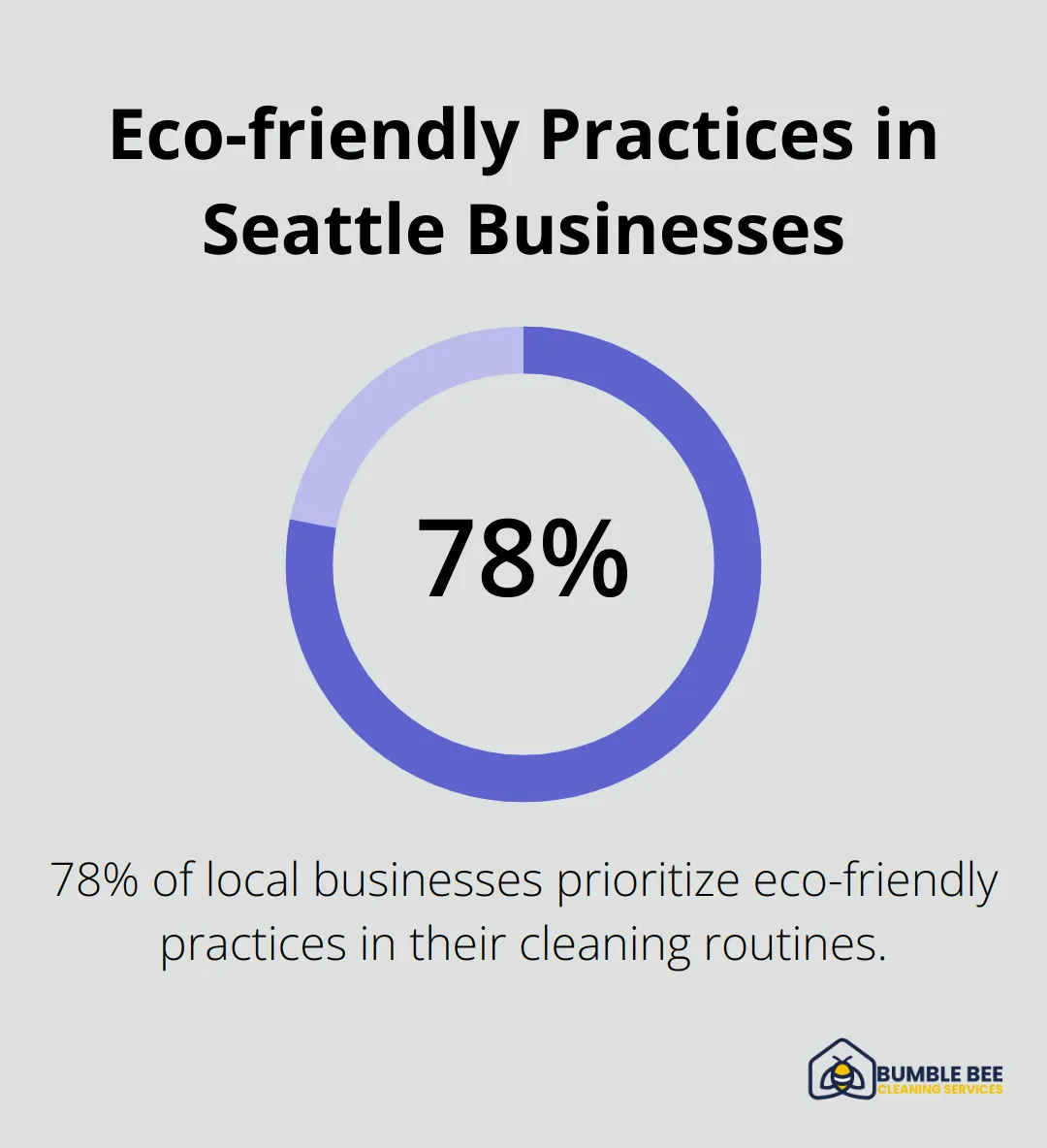 Eco-friendly Practices in Seattle Businesses

78%

78% of local businesses prioritize eco-friendly practices in their cleaning routines.

BUMBLE BEE
CLEANING SERVICES