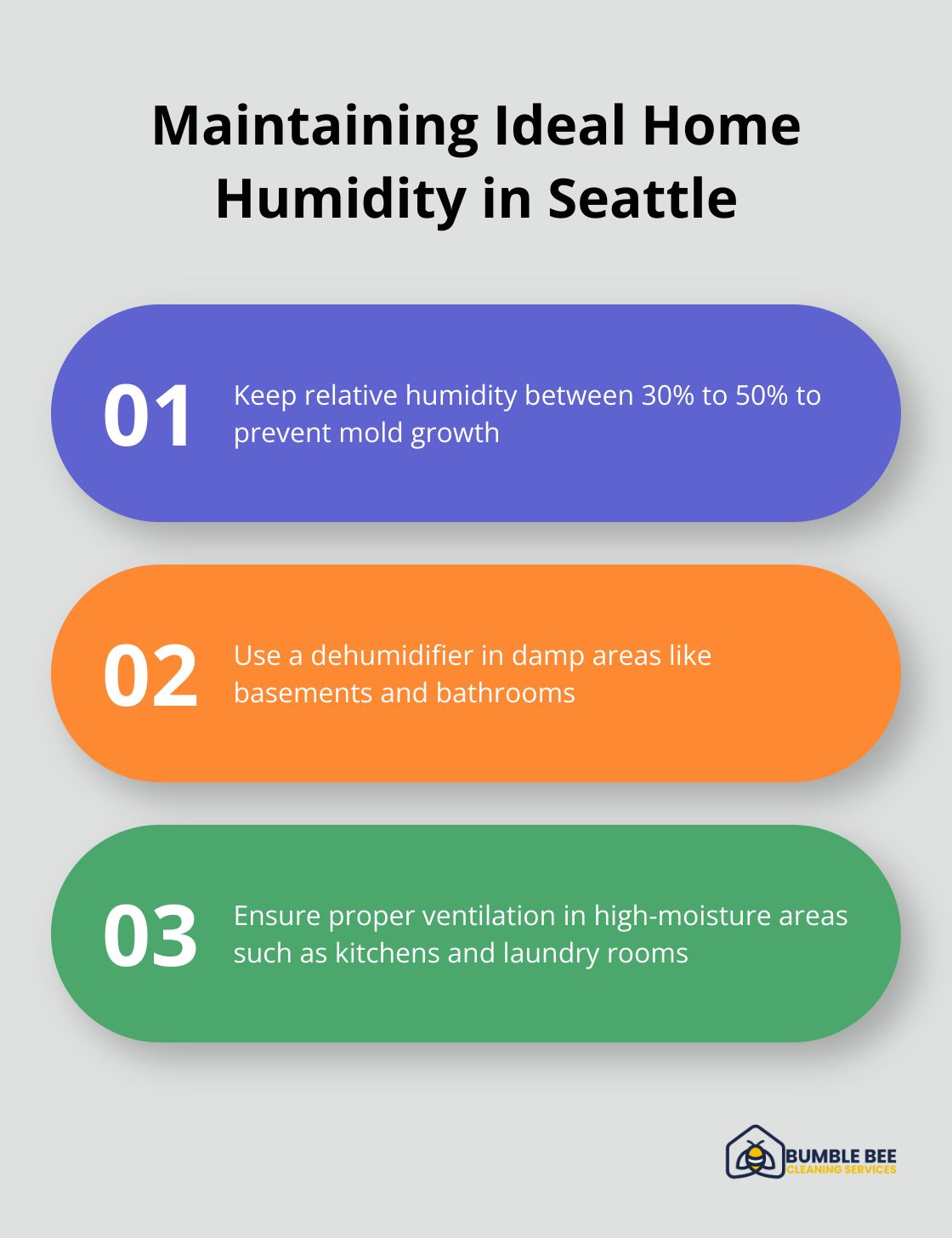 Maintaining Ideal Home Humidity in Seattle

01 Keep relative humidity between 30% to 50% to prevent mold growth

02 Use a dehumidifier in damp areas like basements and bathrooms

03 Ensure proper ventilation in high-moisture areas such as kitchens and laundry rooms

BUMBLE BEE
CLEANING SERVICES