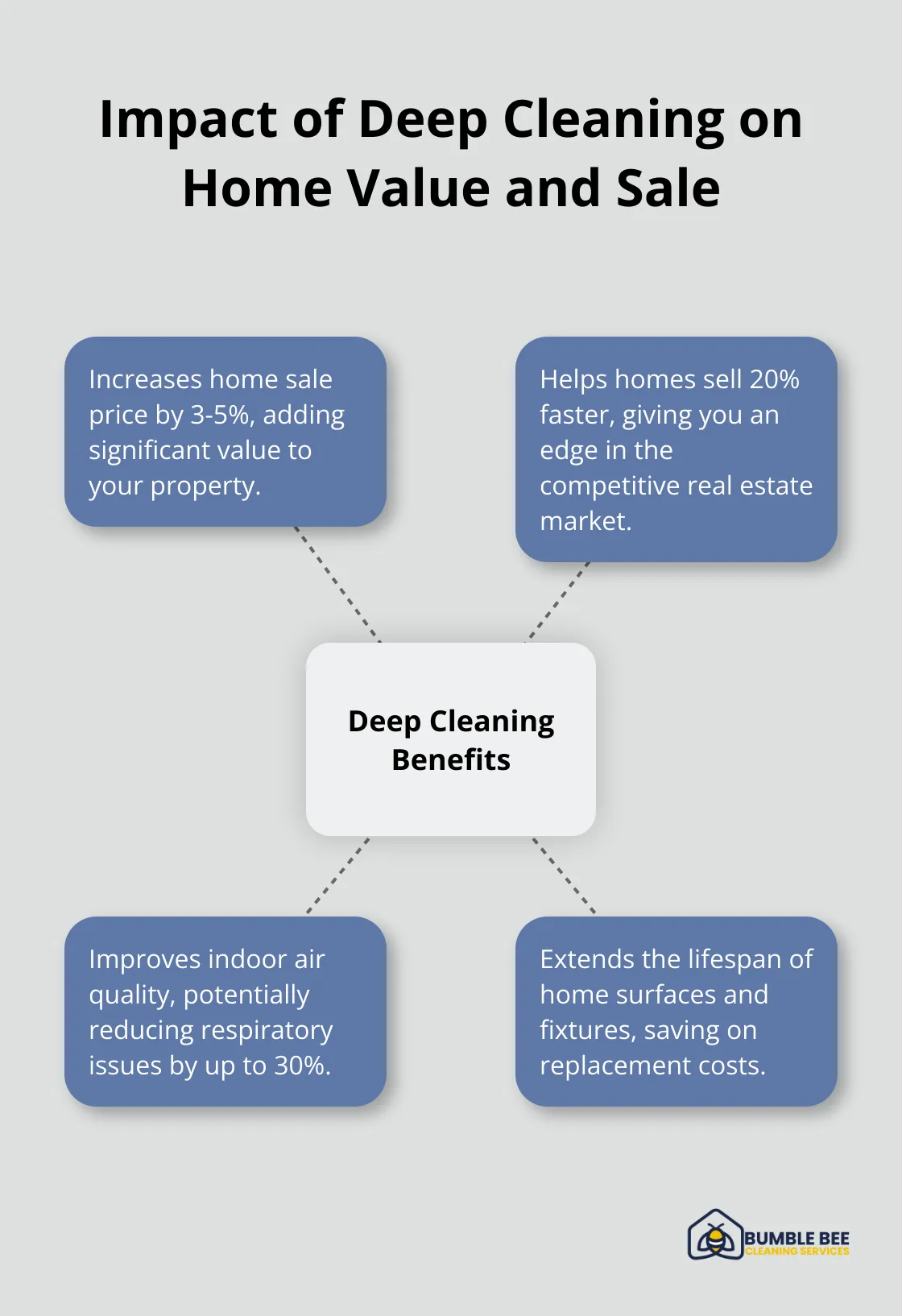 Impact of Deep Cleaning on Home Value and Sale

Increases home sale price by 3-5%, adding significant value to your property.

Helps homes sell 20% faster, giving you an edge in the competitive real estate market.

Deep Cleaning Benefits

Improves indoor air quality, potentially reducing respiratory issues by up to 30%.

Extends the lifespan of home surfaces and fixtures, saving on replacement costs.

BUMBLE BEE
CLEANING SERVICES