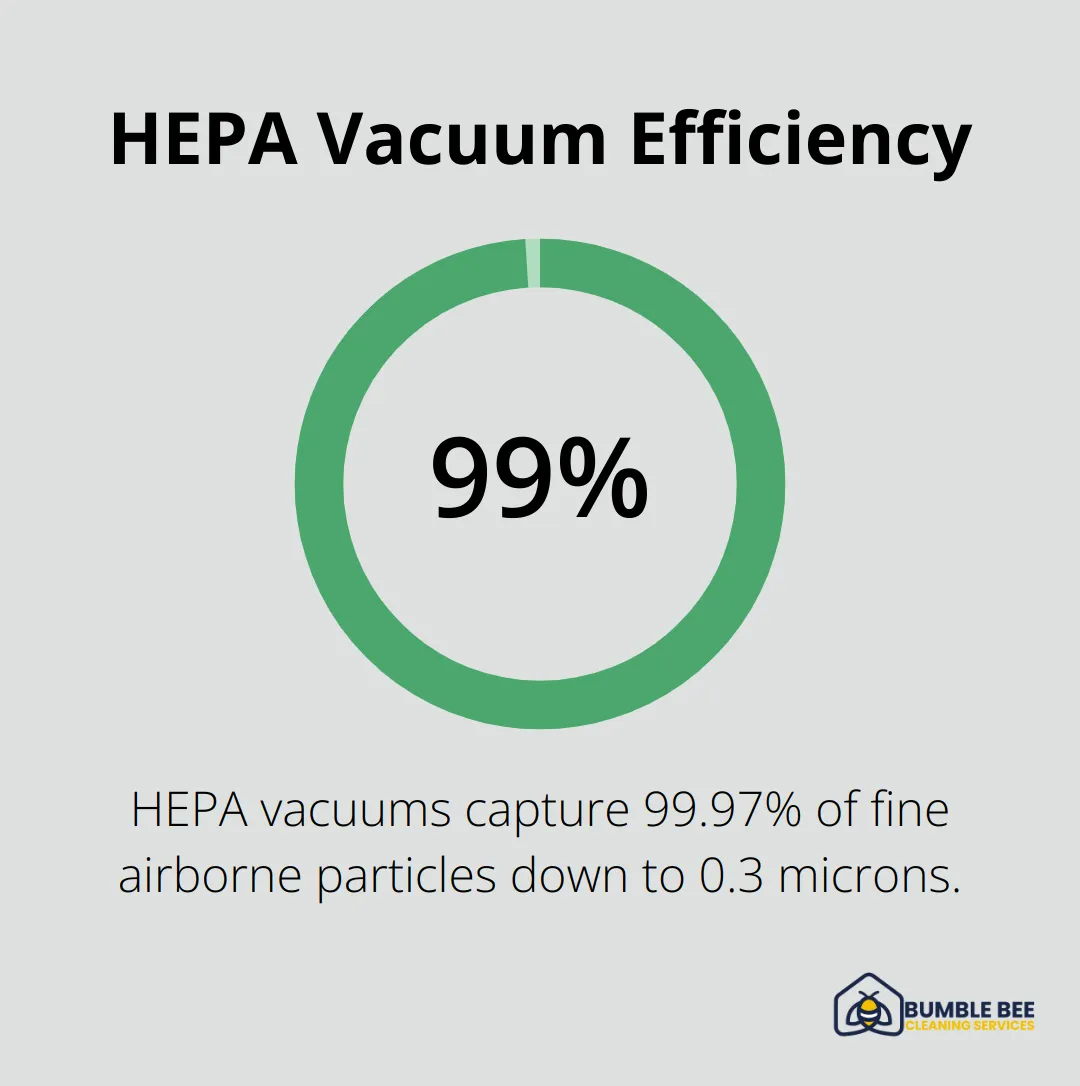 HEPA Vacuum Efficiency

99%

HEPA vacuums capture 99.97% of fine airborne particles down to 0.3 microns.

BUMBLE BEE
CLEANING SERVICES