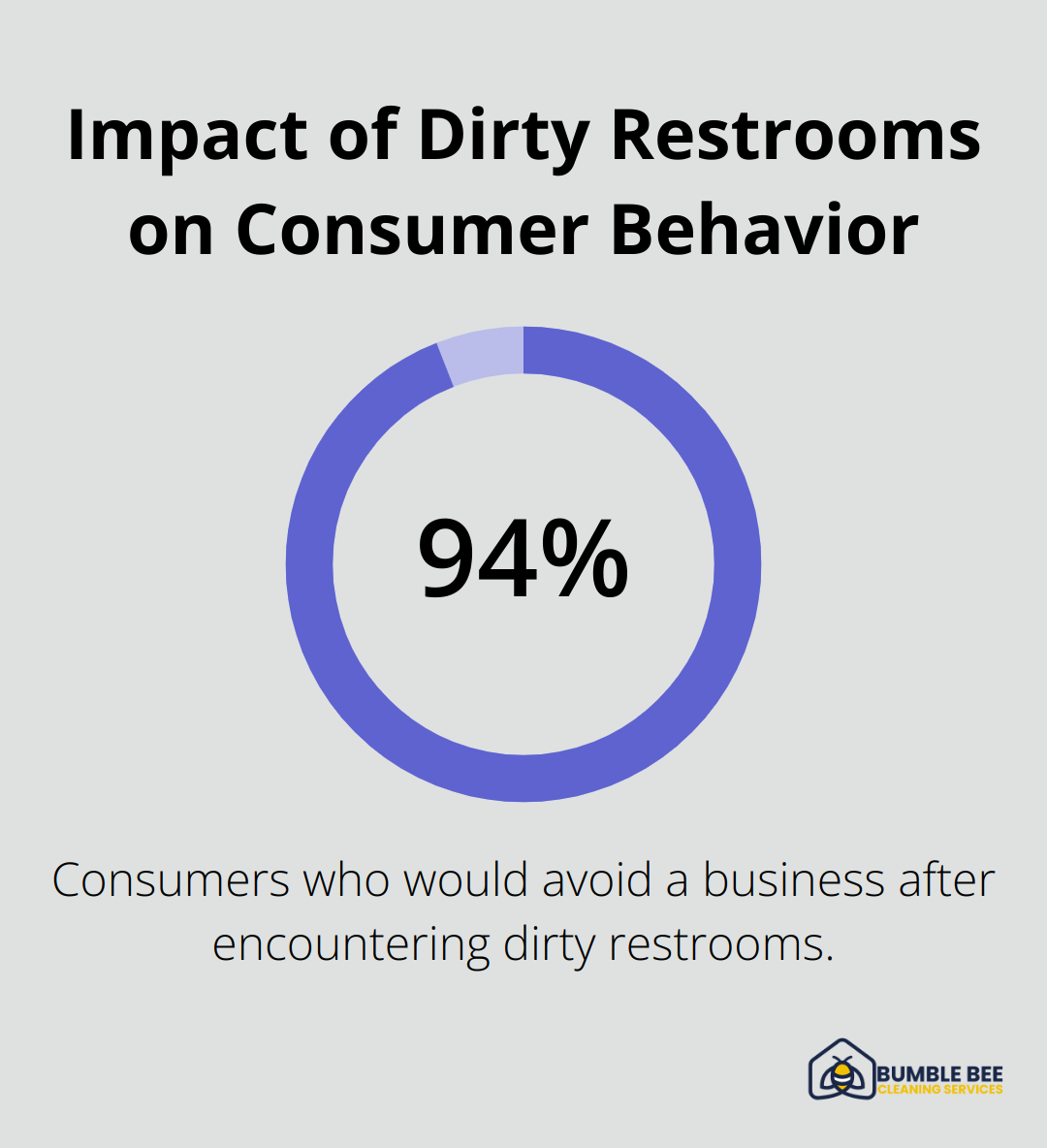 Impact of Dirty Restrooms on Consumer Behavior

94%

Consumers who would avoid a business after encountering dirty restrooms.

BUMBLE BEE
CLEANING SERVICES