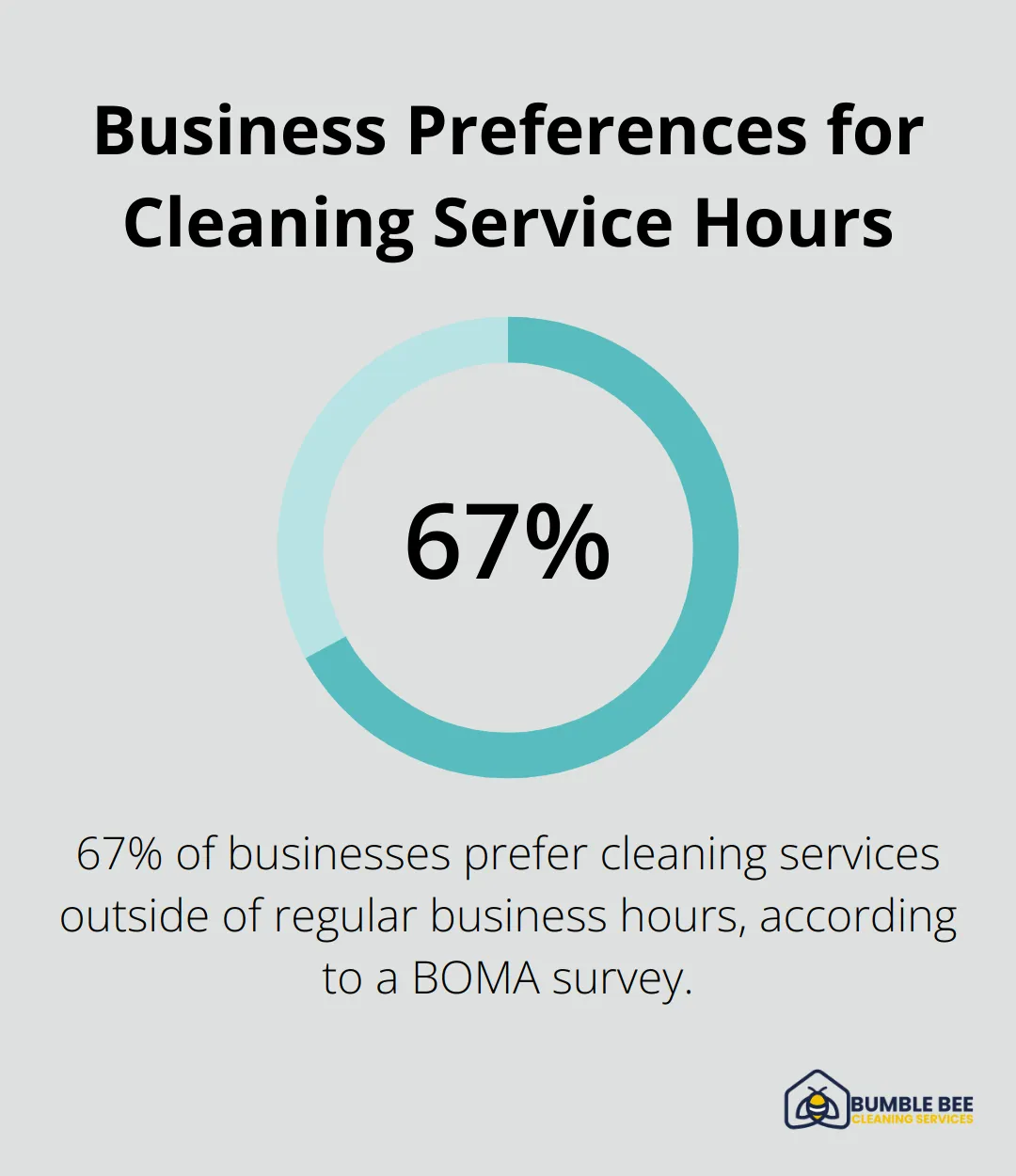 Business Preferences for Cleaning Service Hours

67%

67% of businesses prefer cleaning services outside of regular business hours, according to a BOMA survey.

BUMBLE BEE
CLEANING SERVICES