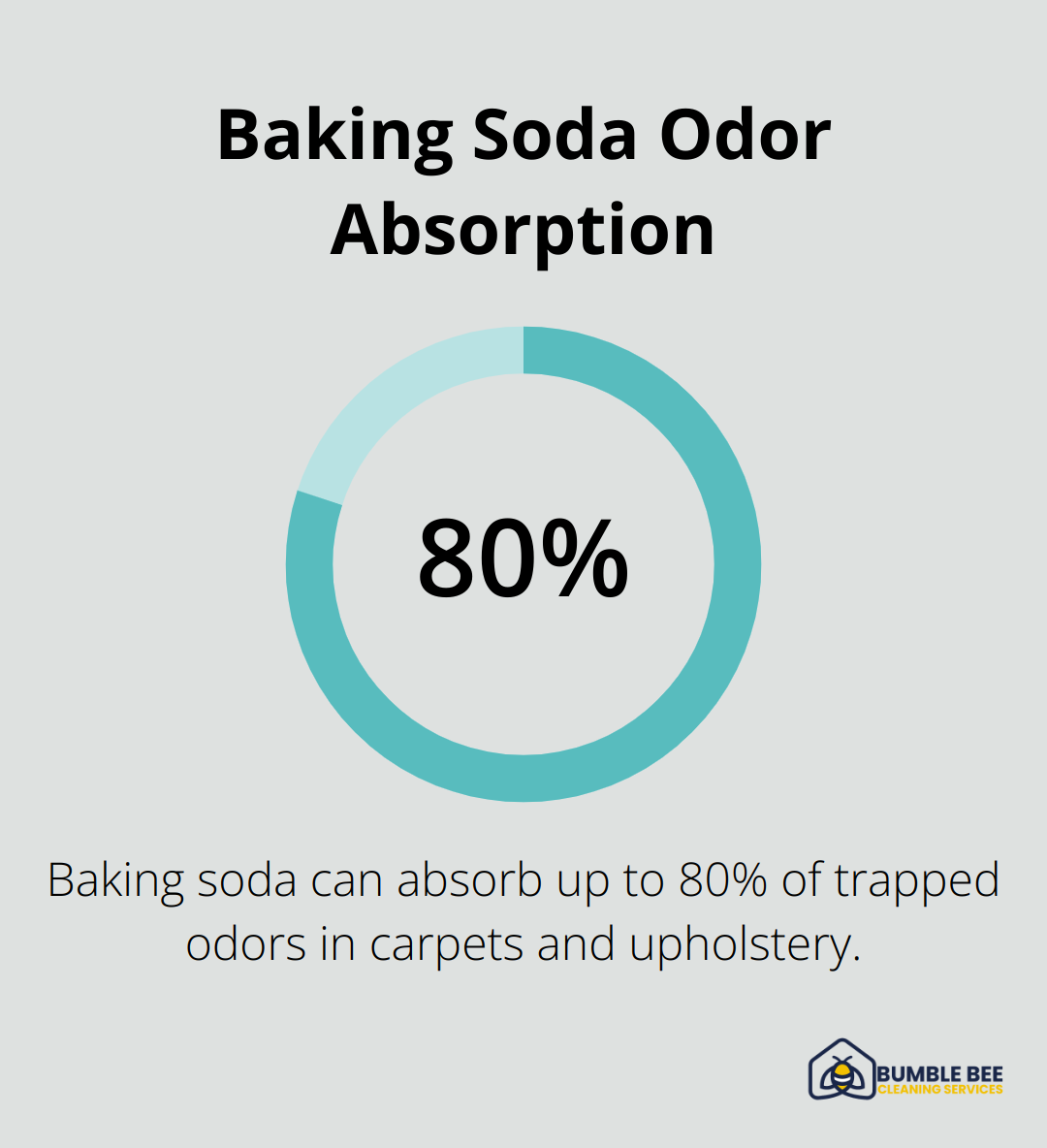 Baking Soda Odor Absorption

80%

Baking soda can absorb up to 80% of trapped odors in carpets and upholstery.

BUMBLE BEE
CLEANING SERVICES