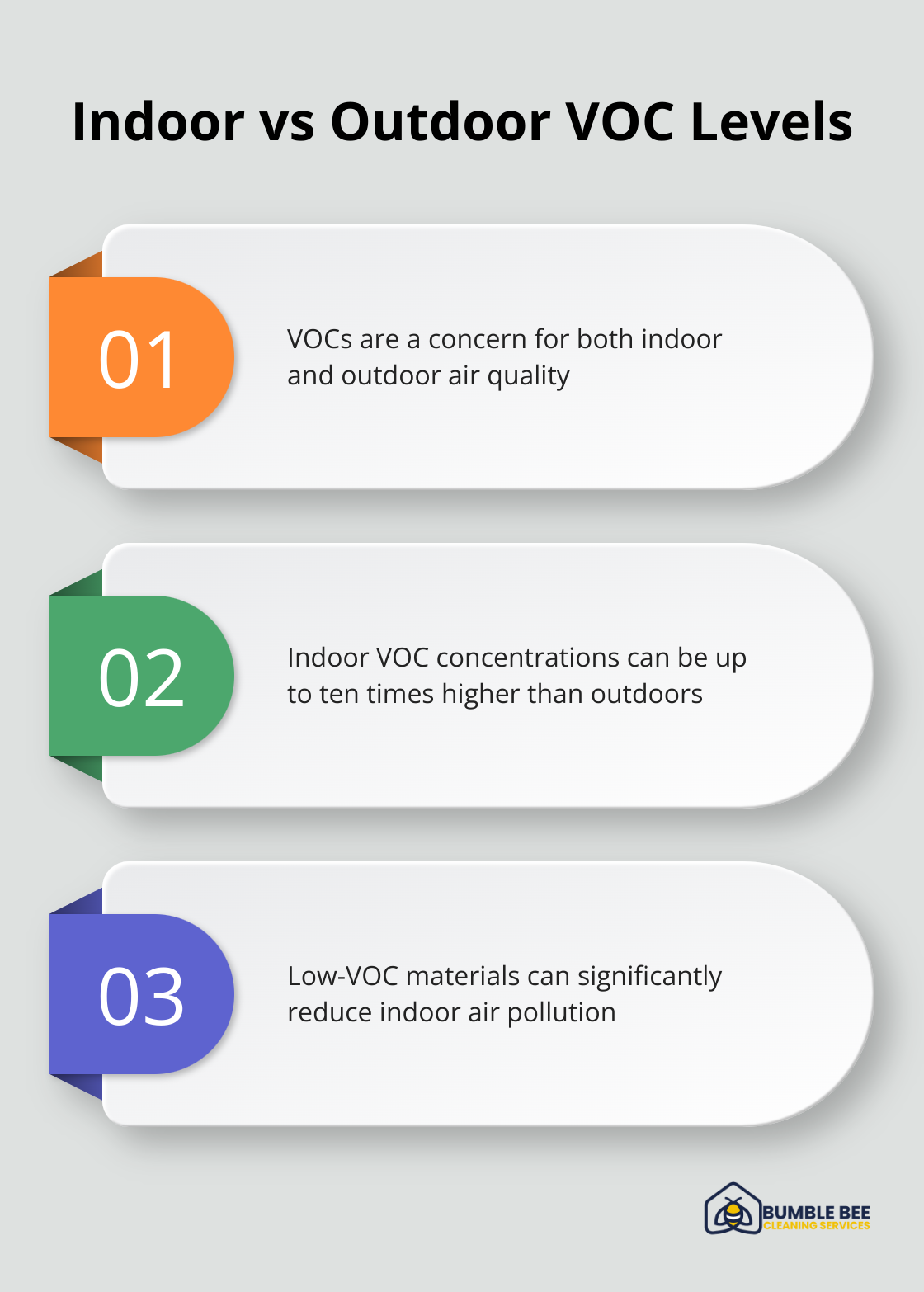 Indoor vs Outdoor VOC Levels

01

VOCs are a concern for both indoor and outdoor air quality

02

Indoor VOC concentrations can be up to ten times higher than outdoors

03

Low-VOC materials can significantly reduce indoor air pollution

BUMBLE BEE
CLEANING SERVICES