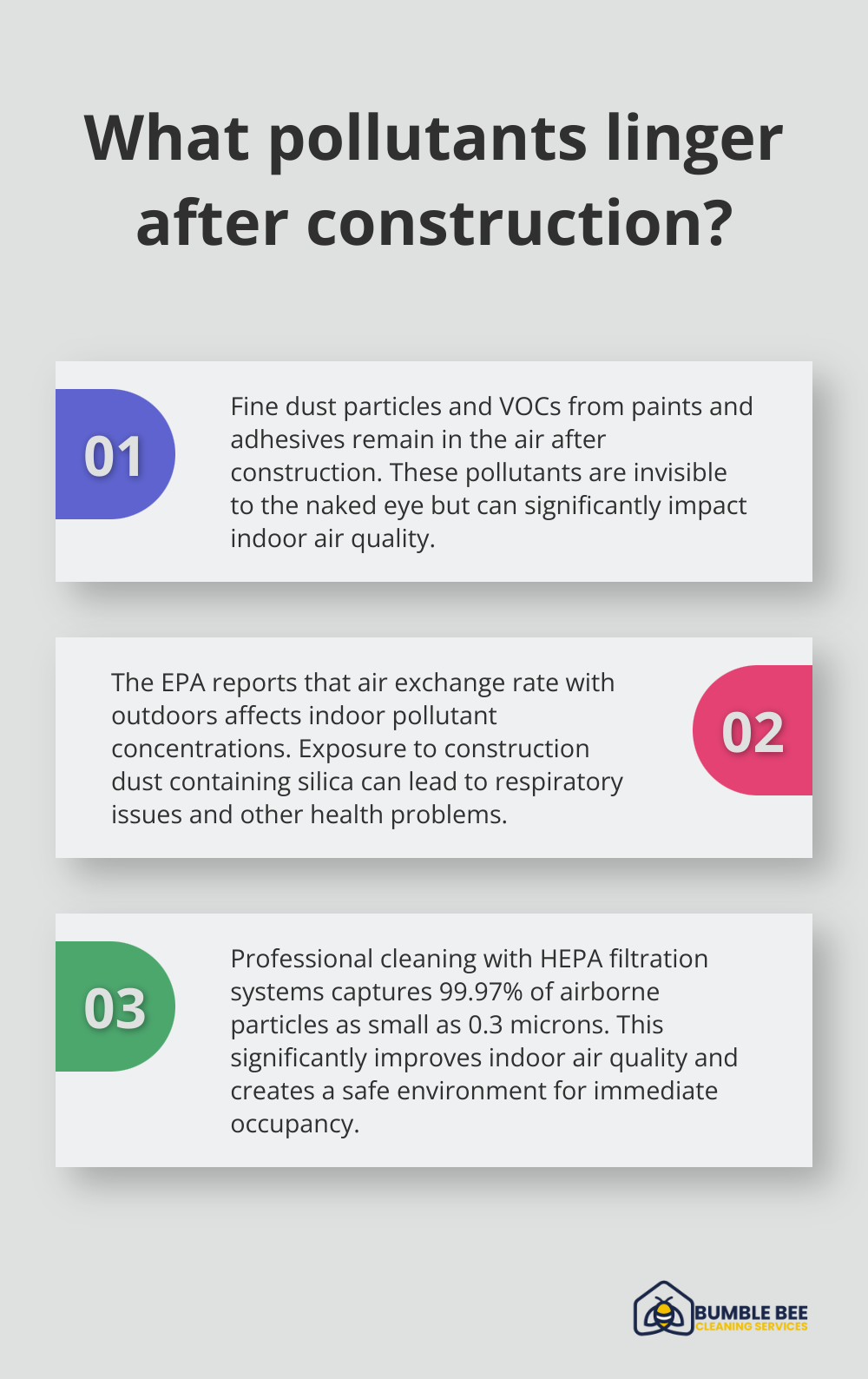 What pollutants linger after construction?

01

Fine dust particles and VOCs from paints and adhesives remain in the air after construction. These pollutants are invisible to the naked eye but can significantly impact indoor air quality.

The EPA reports that air exchange rate with outdoors affects indoor pollutant concentrations. Exposure to construction dust containing silica can lead to respiratory issues and other health problems.

02

03

Professional cleaning with HEPA filtration systems captures 99.97% of airborne particles as small as 0.3 microns. This significantly improves indoor air quality and creates a safe environment for immediate occupancy.

BUMBLE BEE
CLEANING SERVICES