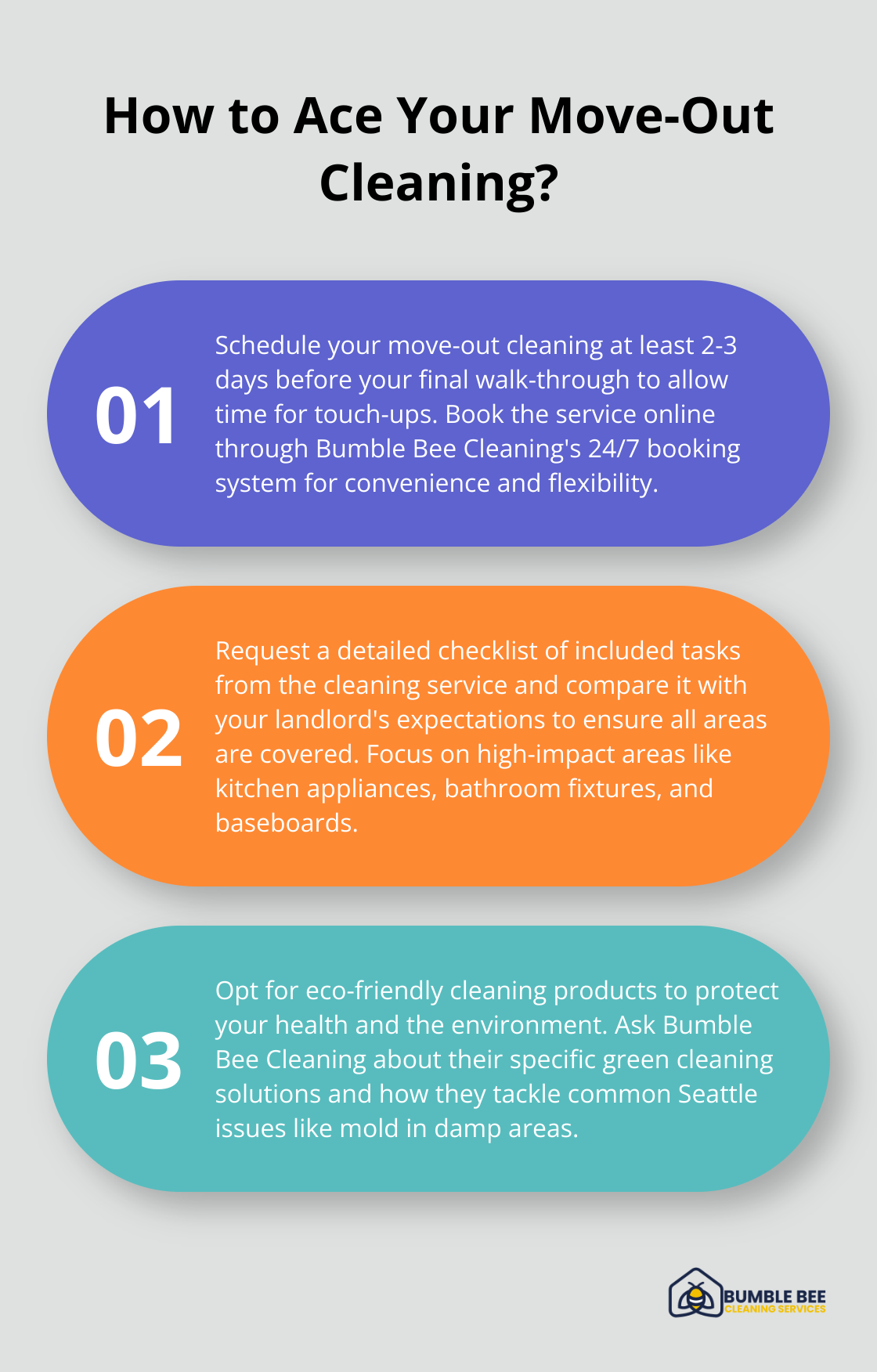 How to Ace Your Move-Out Cleaning?

01

Schedule your move-out cleaning at least 2-3 days before your final walk-through to allow time for touch-ups. Book the service online through Bumble Bee Cleaning's 24/7 booking system for convenience and flexibility.

02

Request a detailed checklist of included tasks from the cleaning service and compare it with your landlord's expectations to ensure all areas are covered. Focus on high-impact areas like kitchen appliances, bathroom fixtures, and baseboards.

03

Opt for eco-friendly cleaning products to protect your health and the environment. Ask Bumble Bee Cleaning about their specific green cleaning solutions and how they tackle common Seattle issues like mold in damp areas.

BUMBLE BEE
CLEANING SERVICES