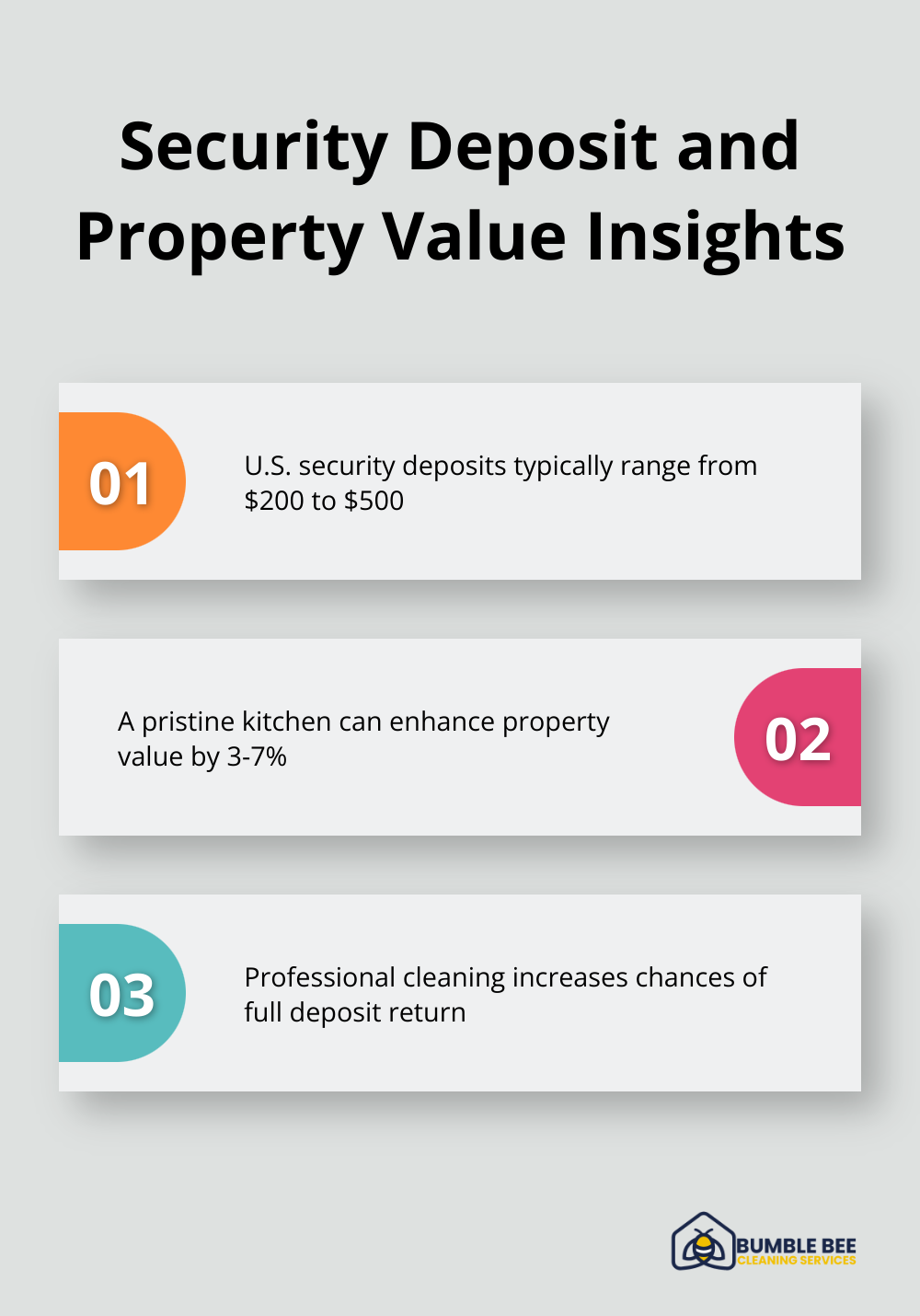 Security Deposit and Property Value Insights

01

U.S. security deposits typically range from \$200 to \$500

A pristine kitchen can enhance property value by 3-7%

02

03

Professional cleaning increases chances of full deposit return

BUMBLE BEE
CLEANING SERVICES