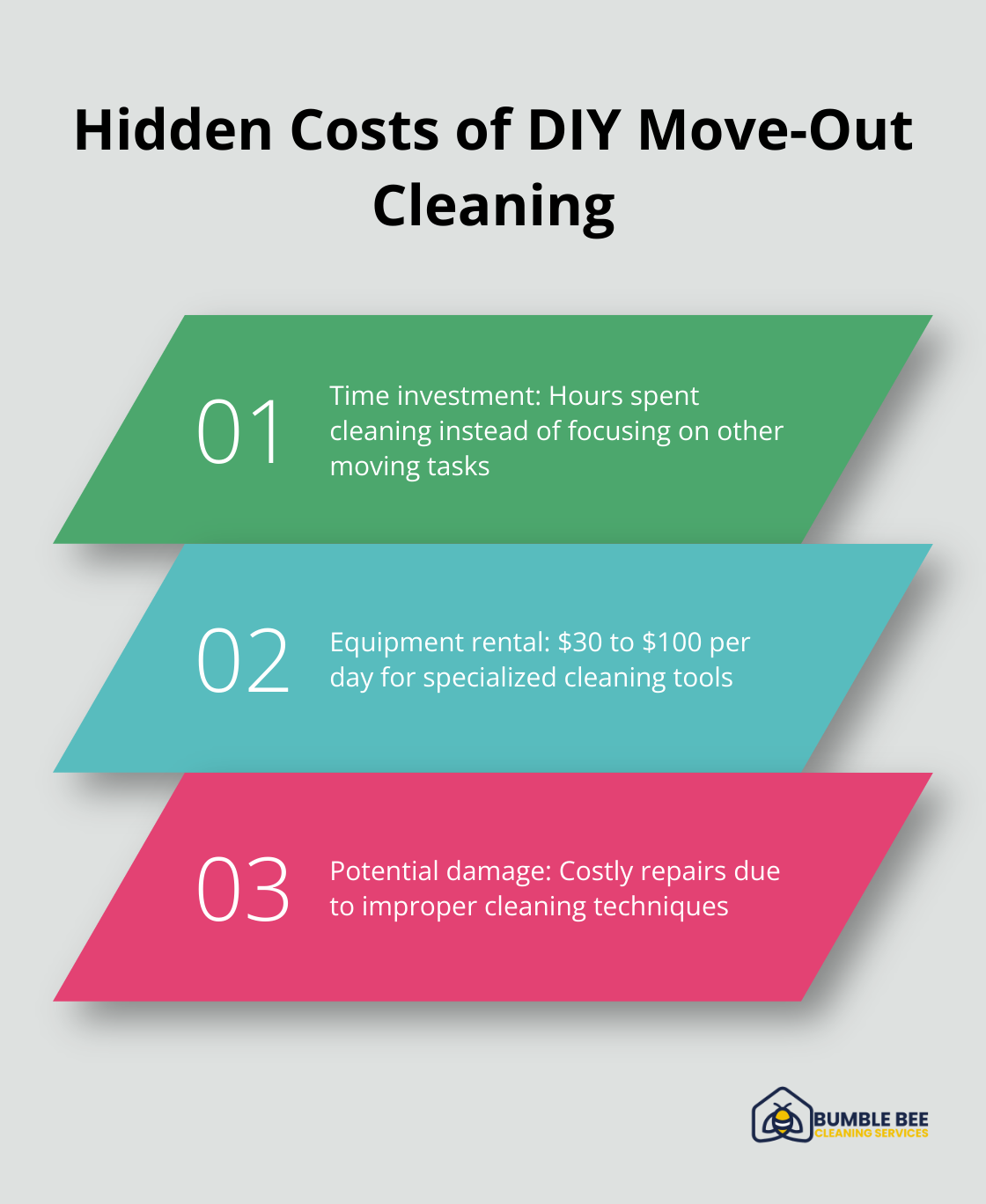 Hidden Costs of DIY Move-Out Cleaning

01 Time investment: Hours spent cleaning instead of focusing on other moving tasks

02 Equipment rental: \$30 to \$100 per day for specialized cleaning tools

03 Potential damage: Costly repairs due to improper cleaning techniques

BUMBLE BEE
CLEANING SERVICES