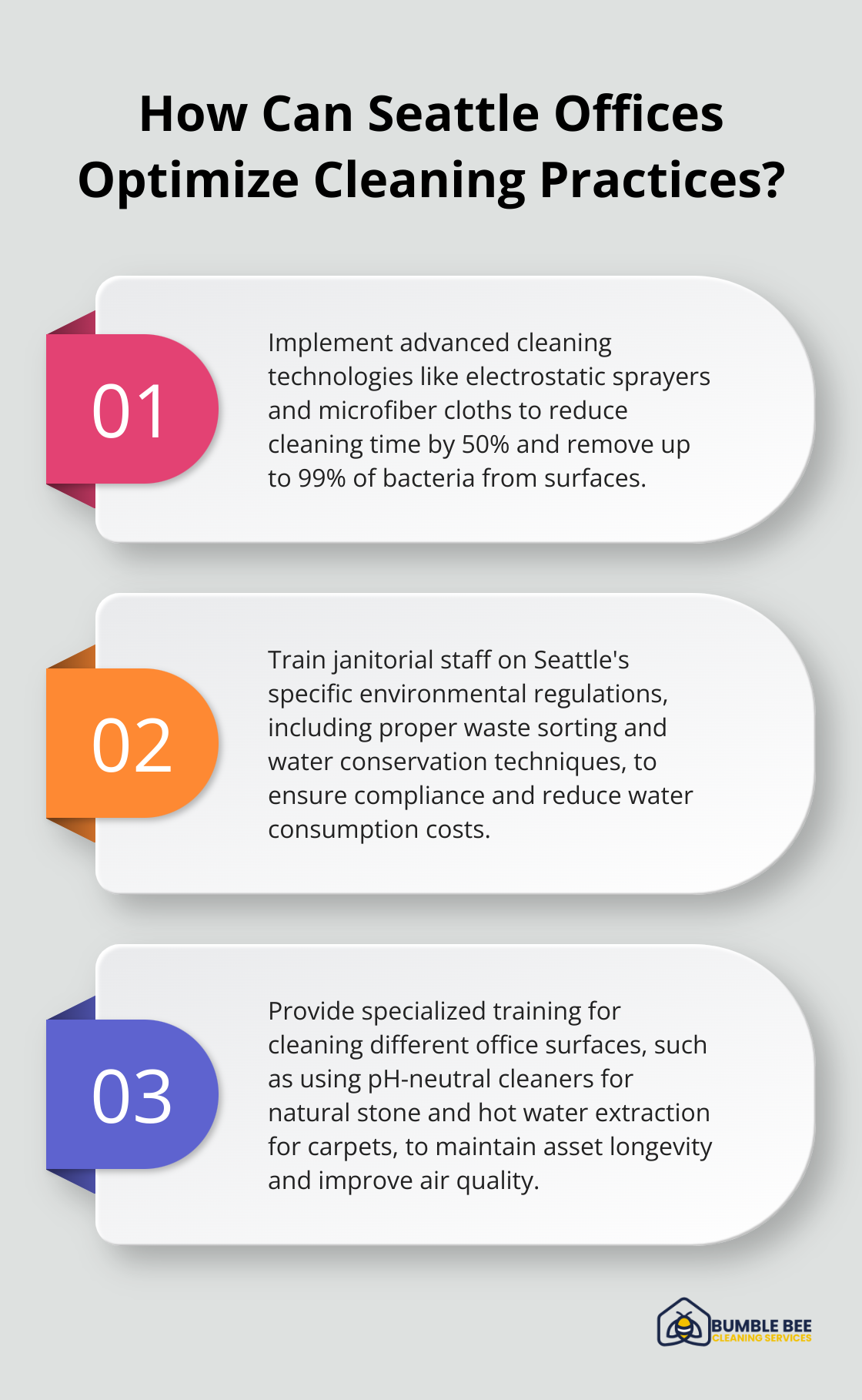 How Can Seattle Offices Optimize Cleaning Practices?

01

Implement advanced cleaning technologies like electrostatic sprayers and microfiber cloths to reduce cleaning time by 50% and remove up to 99% of bacteria from surfaces.

02

Train janitorial staff on Seattle's specific environmental regulations, including proper waste sorting and water conservation techniques, to ensure compliance and reduce water consumption costs.

03

Provide specialized training for cleaning different office surfaces, such as using pH-neutral cleaners for natural stone and hot water extraction for carpets, to maintain asset longevity and improve air quality.

BUMBLE BEE
CLEANING SERVICES