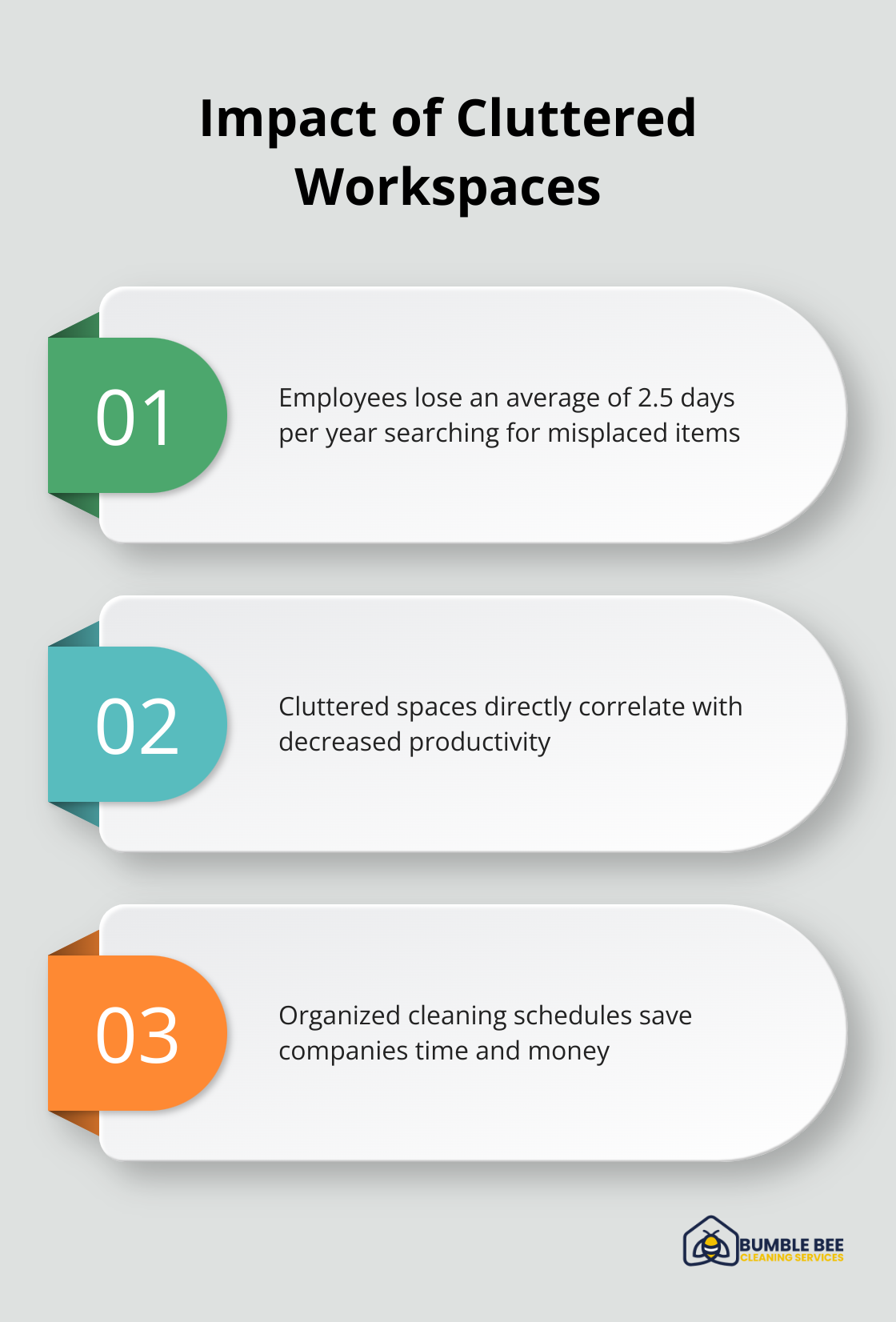 Impact of Cluttered Workspaces

01

Employees lose an average of 2.5 days per year searching for misplaced items

02

Cluttered spaces directly correlate with decreased productivity

03

Organized cleaning schedules save companies time and money

BUMBLE BEE
CLEANING SERVICES