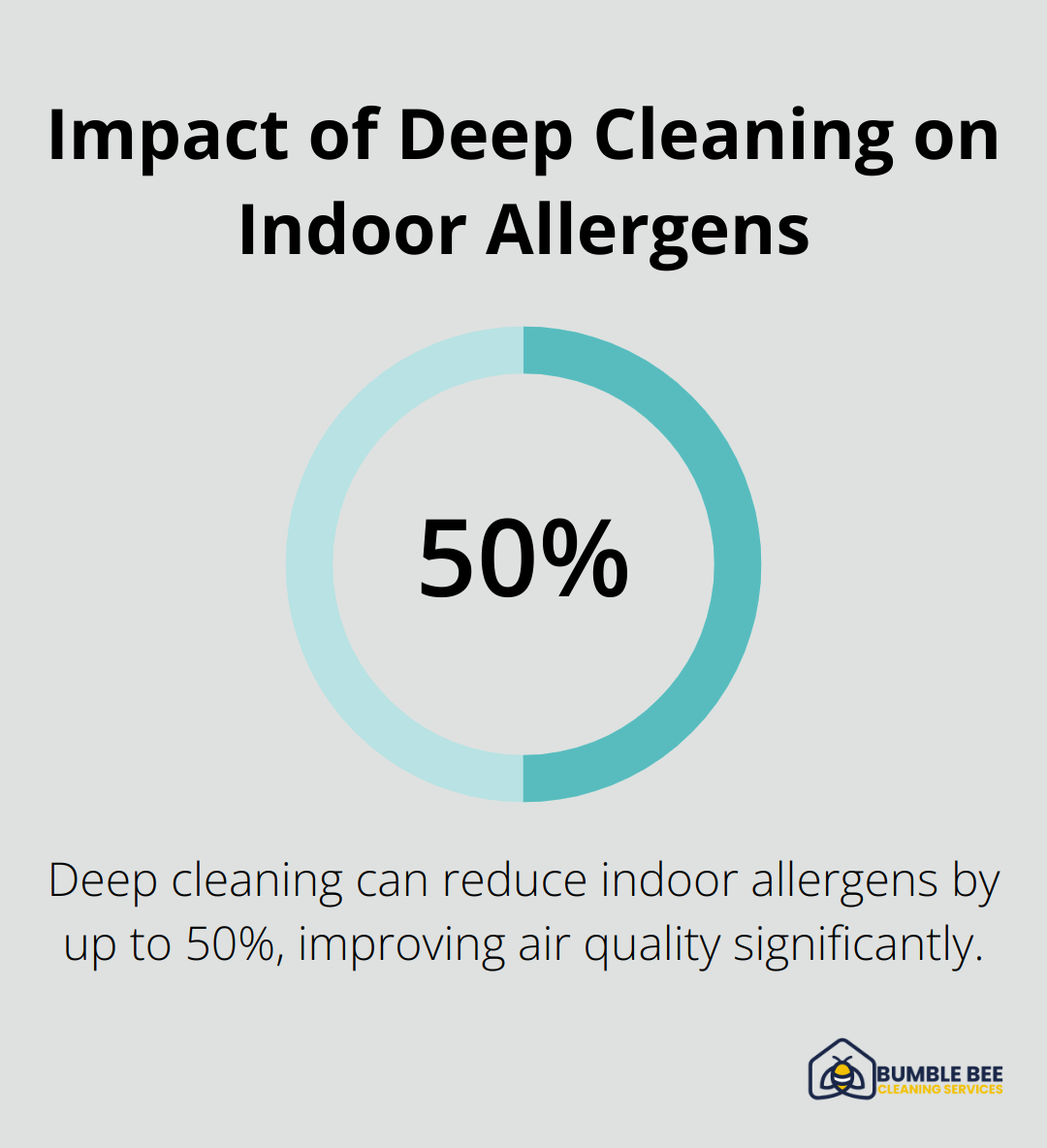 Impact of Deep Cleaning on Indoor Allergens

50%

Deep cleaning can reduce indoor allergens by up to 50%, improving air quality significantly.

BUMBLE BEE
CLEANING SERVICES