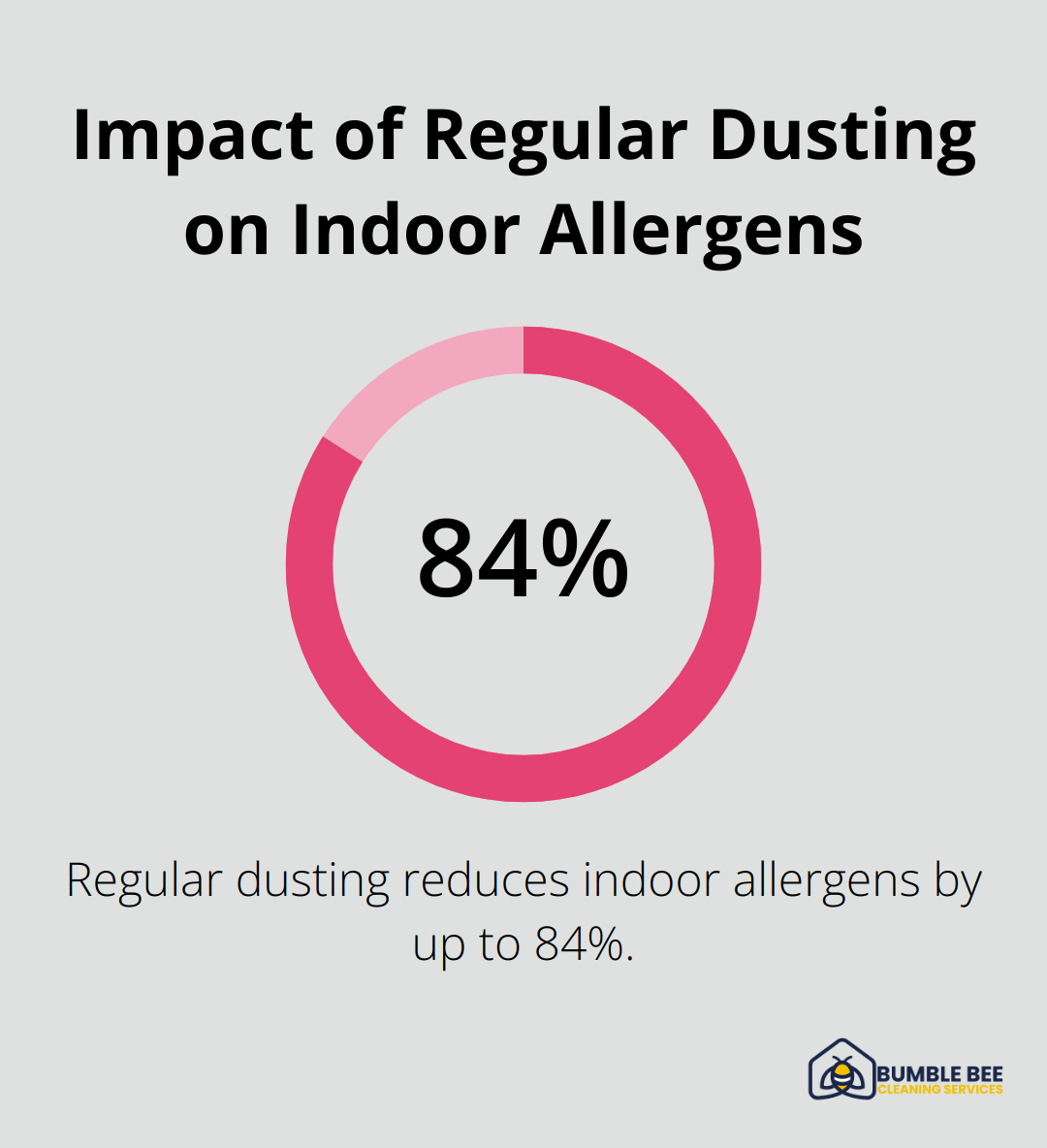 Impact of Regular Dusting on Indoor Allergens

84%

Regular dusting reduces indoor allergens by up to 84%.

BUMBLE BEE
CLEANING SERVICES